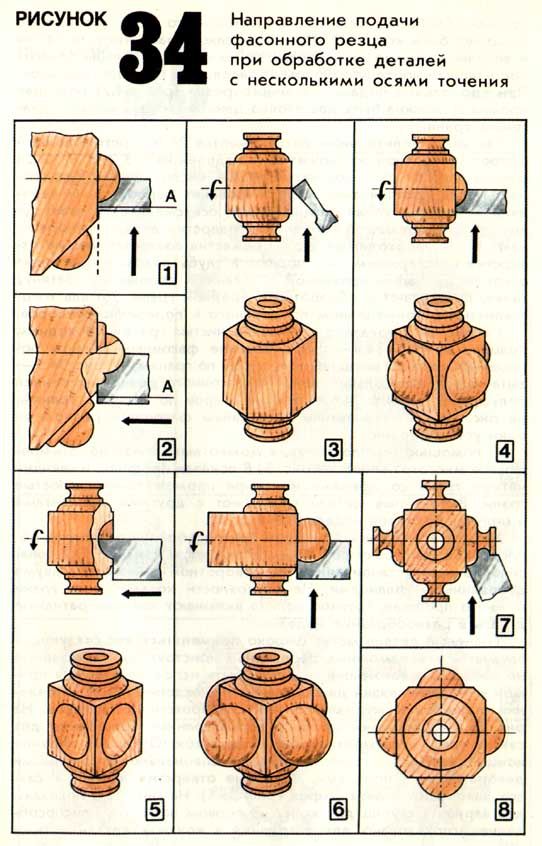 РИСУНОК 34 Направление подачи фасонного резца при обработке деталей с несколькими осями точения

А

1

А

2

3

4

5

6

7

8