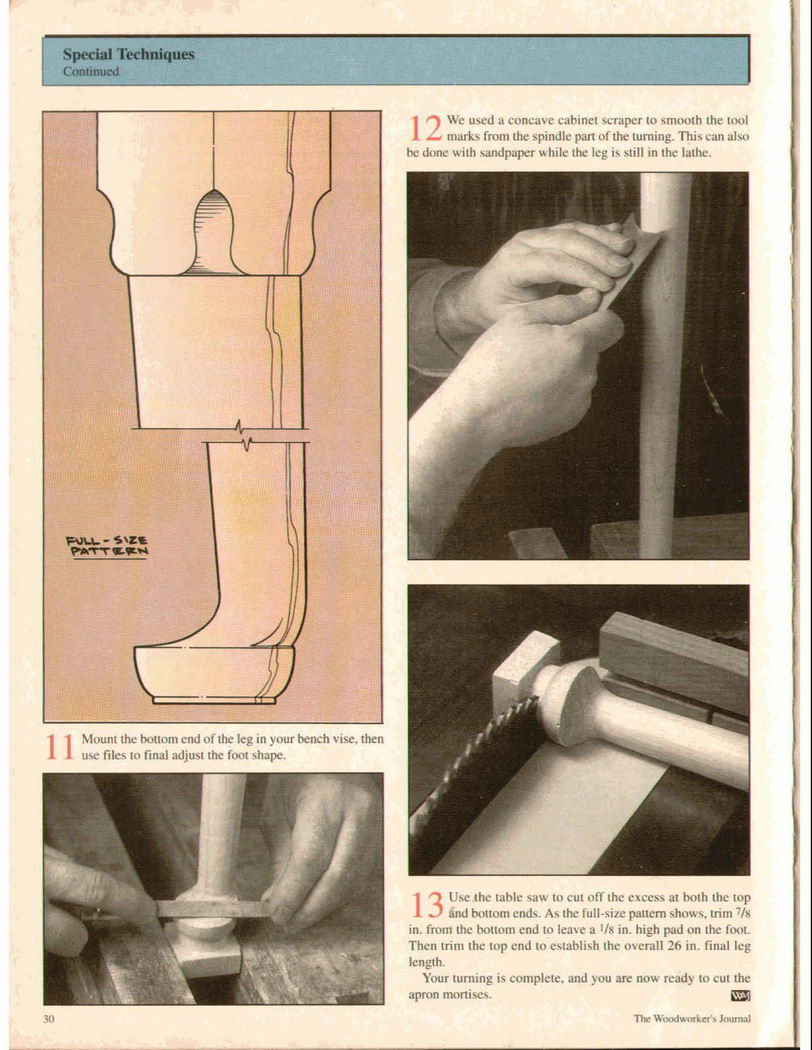 Special Techniques
Continued

FULL-SIZE PATTERN

11 Mount the bottom end of the leg in your bench vise, then use files to final adjust the foot shape.

12 We used a concave cabinet scraper to smooth the tool marks from the spindle part of the turning. This can also be done with sandpaper while the leg is still in the lathe.

13 Use the table saw to cut off the excess at both the top and bottom ends. As the full-size pattern shows, trim $\frac{7}{8}$ in. from the bottom end to leave a $\frac{1}{8}$ in. high pad on the foot. Then trim the top end to establish the overall 26 in. final leg length.

Your turning is complete, and you are now ready to cut the apron mortises.

30

The Woodworker's Journal