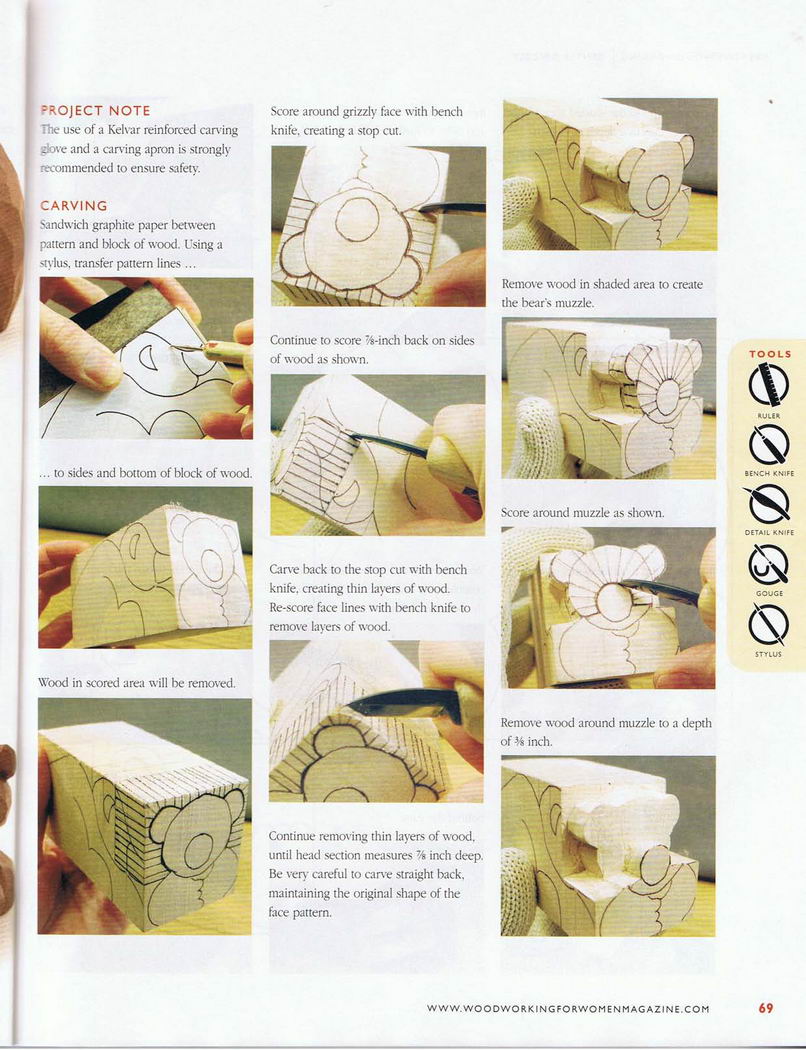 PROJECT NOTE
The use of a Kelvar reinforced carving glove and a carving apron is strongly recommended to ensure safety.

CARVING
Sandwich graphite paper between pattern and block of wood. Using a stylus, transfer pattern lines ...

... to sides and bottom of block of wood.

Wood in scored area will be removed.

Score around grizzly face with bench knife, creating a stop cut.

Continue to score ⅞-inch back on sides of wood as shown.

Carve back to the stop cut with bench knife, creating thin layers of wood. Re-score face lines with bench knife to remove layers of wood.

Continue removing thin layers of wood, until head section measures ⅞ inch deep. Be very careful to carve straight back, maintaining the original shape of the face pattern.

Remove wood in shaded area to create the bear's muzzle.

Score around muzzle as shown.

Remove wood around muzzle to a depth of ⅜ inch.

TOOLS
RULER
BENCH KNIFE
DETAIL KNIFE
GOUGE
STYLUS

WWW.WOODWORKINGFORWOMENMAGAZINE.COM 69