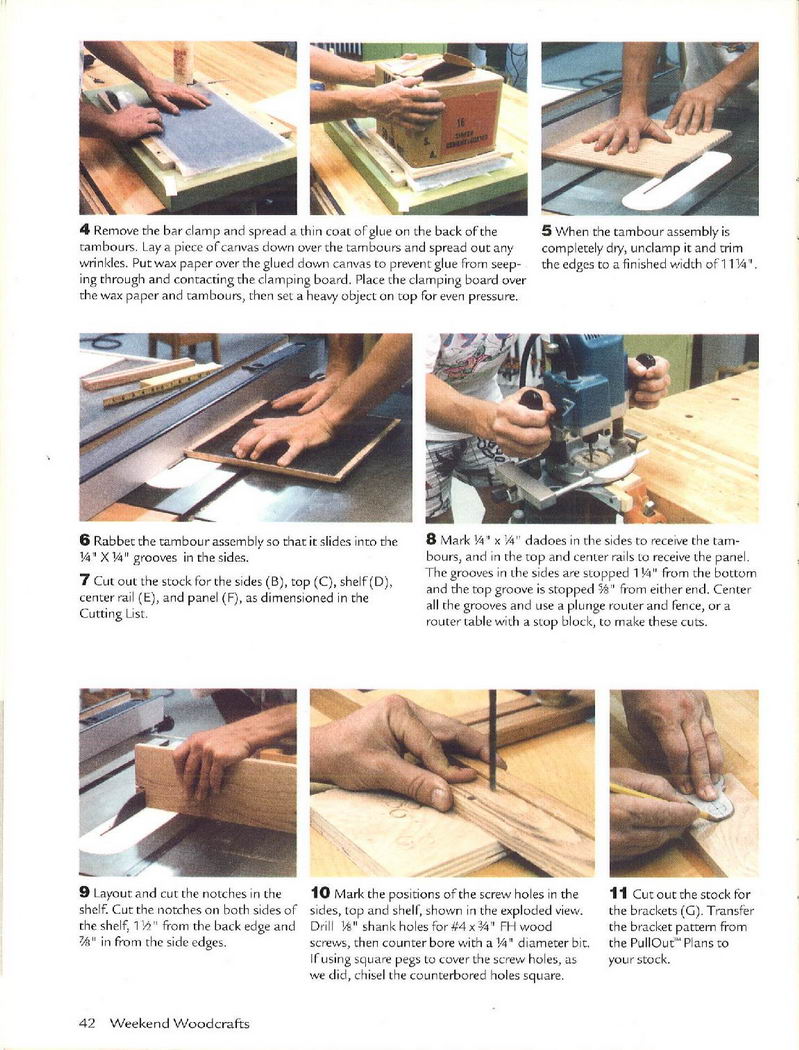 **4** Remove the bar clamp and spread a thin coat of glue on the back of the tambours. Lay a piece of canvas down over the tambours and spread out any wrinkles. Put wax paper over the glued down canvas to prevent glue from seeping through and contacting the clamping board. Place the clamping board over the wax paper and tambours, then set a heavy object on top for even pressure.

**5** When the tambour assembly is completely dry, unclamp it and trim the edges to a finished width of 11¼".

**6** Rabbet the tambour assembly so that it slides into the ¼" X ¼" grooves in the sides.

**7** Cut out the stock for the sides (B), top (C), shelf (D), center rail (E), and panel (F), as dimensioned in the Cutting List.

**8** Mark ¼" x ¼" dadoes in the sides to receive the tambours, and in the top and center rails to receive the panel. The grooves in the sides are stopped 1¼" from the bottom and the top groove is stopped ⅝" from either end. Center all the grooves and use a plunge router and fence, or a router table with a stop block, to make these cuts.

**9** Layout and cut the notches in the shelf. Cut the notches on both sides of the shelf, 1½" from the back edge and ⅞" in from the side edges.

**10** Mark the positions of the screw holes in the sides, top and shelf, shown in the exploded view. Drill ⅛" shank holes for #4 x ¾" FH wood screws, then counter bore with a ¼" diameter bit. If using square pegs to cover the screw holes, as we did, chisel the counterbored holes square.

**11** Cut out the stock for the brackets (G). Transfer the bracket pattern from the PullOut™ Plans to your stock.

42 Weekend Woodcrafts