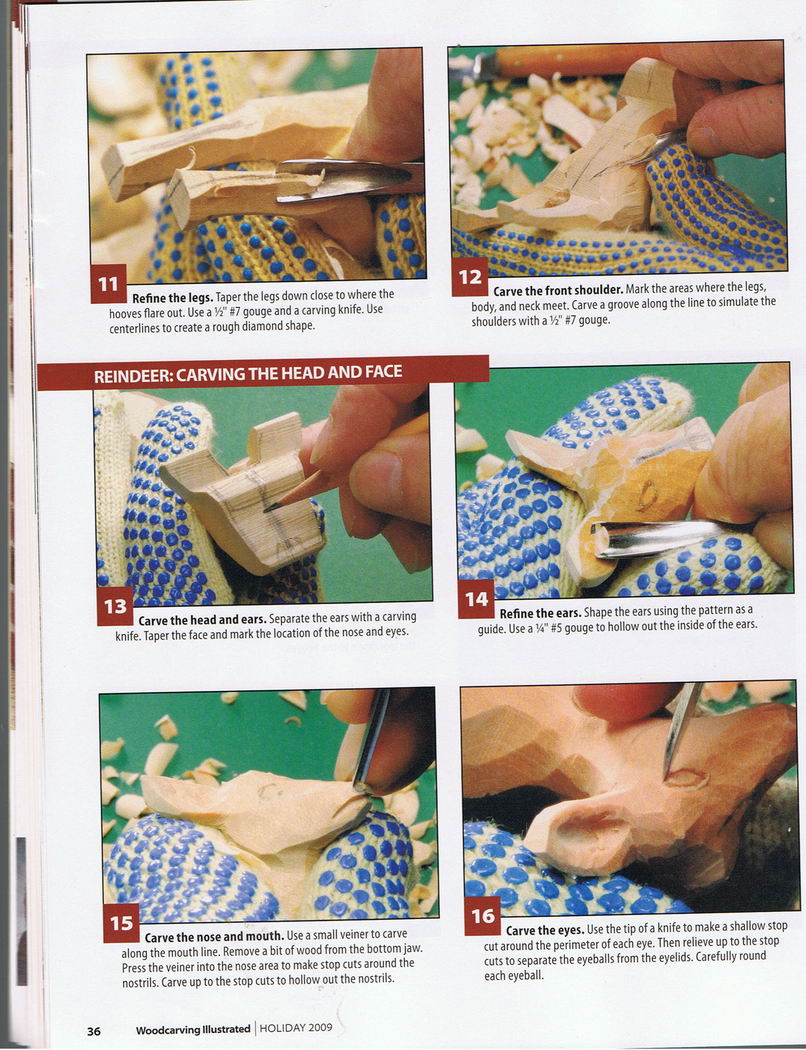 11 **Refine the legs.** Taper the legs down close to where the hooves flare out. Use a ½" #7 gouge and a carving knife. Use centerlines to create a rough diamond shape.

12 **Carve the front shoulder.** Mark the areas where the legs, body, and neck meet. Carve a groove along the line to simulate the shoulders with a ½" #7 gouge.

REINDEER: CARVING THE HEAD AND FACE

13 **Carve the head and ears.** Separate the ears with a carving knife. Taper the face and mark the location of the nose and eyes.

14 **Refine the ears.** Shape the ears using the pattern as a guide. Use a ¼" #5 gouge to hollow out the inside of the ears.

15 **Carve the nose and mouth.** Use a small veiner to carve along the mouth line. Remove a bit of wood from the bottom jaw. Press the veiner into the nose area to make stop cuts around the nostrils. Carve up to the stop cuts to hollow out the nostrils.

16 **Carve the eyes.** Use the tip of a knife to make a shallow stop cut around the perimeter of each eye. Then relieve up to the stop cuts to separate the eyeballs from the eyelids. Carefully round each eyeball.

36 Woodcarving Illustrated | HOLIDAY 2009