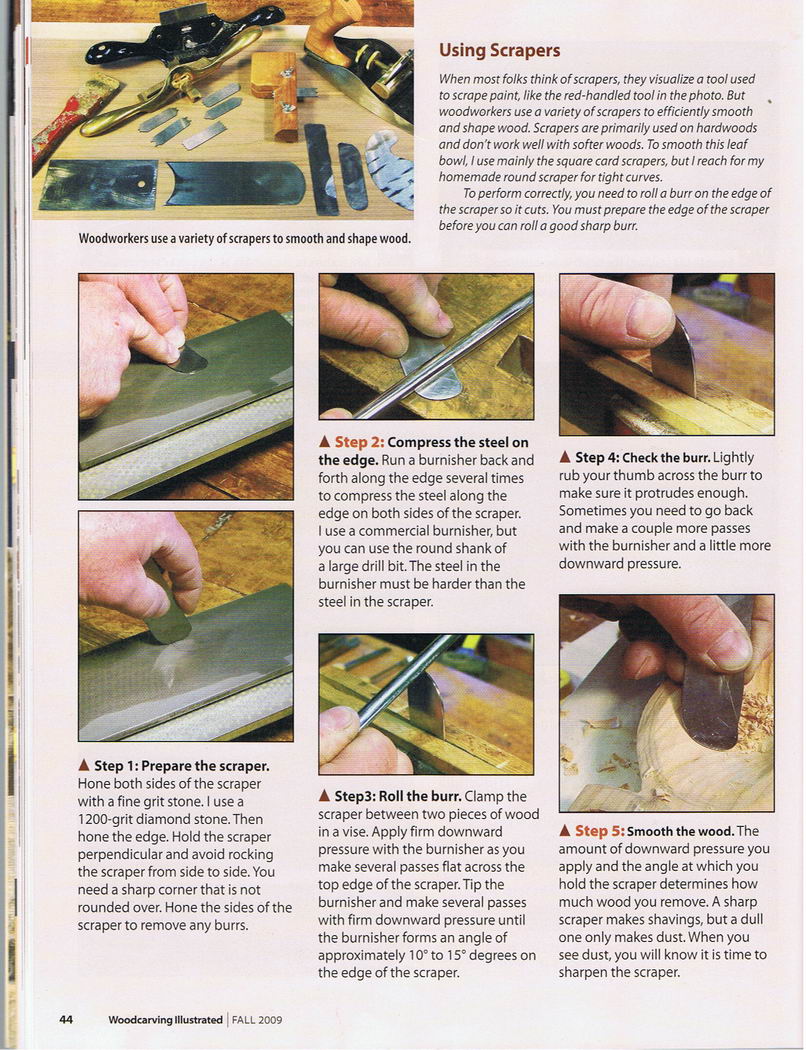 Woodworkers use a variety of scrapers to smooth and shape wood.

Using Scrapers

When most folks think of scrapers, they visualize a tool used to scrape paint, like the red-handled tool in the photo. But woodworkers use a variety of scrapers to efficiently smooth and shape wood. Scrapers are primarily used on hardwoods and don't work well with softer woods. To smooth this leaf bowl, I use mainly the square card scrapers, but I reach for my homemade round scraper for tight curves.

To perform correctly, you need to roll a burr on the edge of the scraper so it cuts. You must prepare the edge of the scraper before you can roll a good sharp burr.

▲ Step 1: Prepare the scraper. Hone both sides of the scraper with a fine grit stone. I use a 1200-grit diamond stone. Then hone the edge. Hold the scraper perpendicular and avoid rocking the scraper from side to side. You need a sharp corner that is not rounded over. Hone the sides of the scraper to remove any burrs.

▲ Step 2: Compress the steel on the edge. Run a burnisher back and forth along the edge several times to compress the steel along the edge on both sides of the scraper. I use a commercial burnisher, but you can use the round shank of a large drill bit. The steel in the burnisher must be harder than the steel in the scraper.

▲ Step3: Roll the burr. Clamp the scraper between two pieces of wood in a vise. Apply firm downward pressure with the burnisher as you make several passes flat across the top edge of the scraper. Tip the burnisher and make several passes with firm downward pressure until the burnisher forms an angle of approximately 10° to 15° degrees on the edge of the scraper.

▲ Step 4: Check the burr. Lightly rub your thumb across the burr to make sure it protrudes enough. Sometimes you need to go back and make a couple more passes with the burnisher and a little more downward pressure.

▲ Step 5: Smooth the wood. The amount of downward pressure you apply and the angle at which you hold the scraper determines how much wood you remove. A sharp scraper makes shavings, but a dull one only makes dust. When you see dust, you will know it is time to sharpen the scraper.

44 Woodcarving Illustrated | FALL 2009