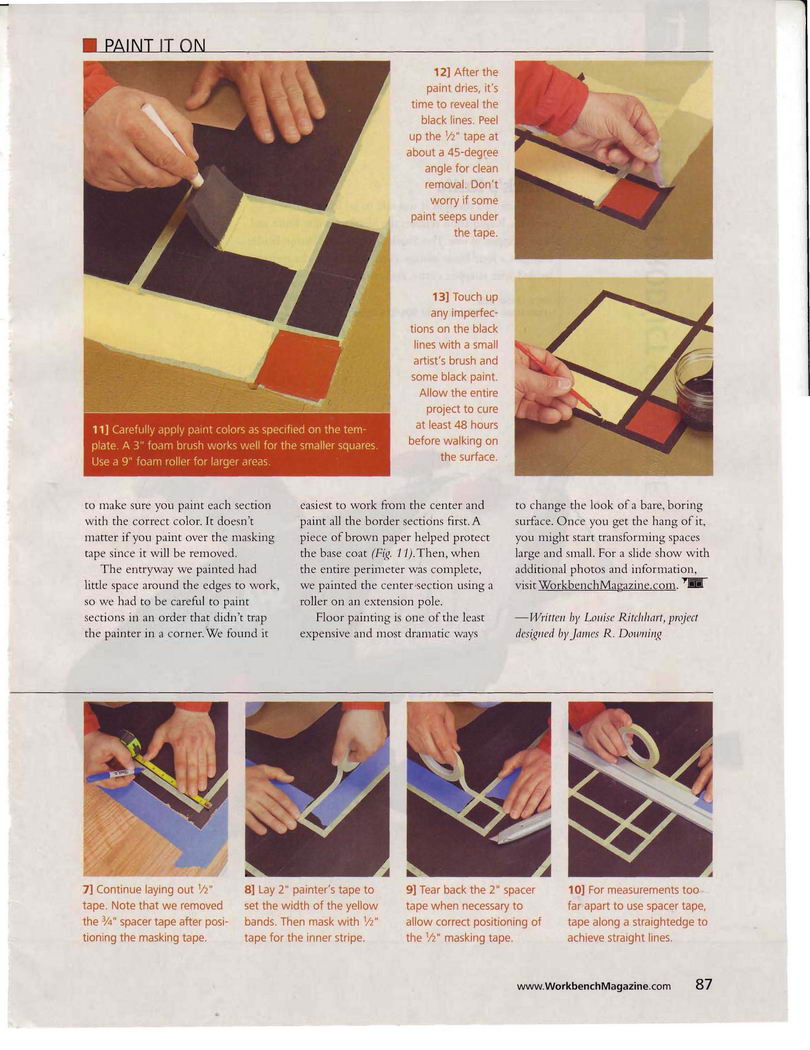 PAINT IT ON

11] Carefully apply paint colors as specified on the template. A 3" foam brush works well for the smaller squares. Use a 9" foam roller for larger areas.

12] After the paint dries, it's time to reveal the black lines. Peel up the ½" tape at about a 45-degree angle for clean removal. Don't worry if some paint seeps under the tape.

13] Touch up any imperfections on the black lines with a small artist's brush and some black paint. Allow the entire project to cure at least 48 hours before walking on the surface.

to make sure you paint each section with the correct color. It doesn't matter if you paint over the masking tape since it will be removed.

The entryway we painted had little space around the edges to work, so we had to be careful to paint sections in an order that didn't trap the painter in a corner. We found it easiest to work from the center and paint all the border sections first. A piece of brown paper helped protect the base coat (Fig. 11). Then, when the entire perimeter was complete, we painted the center section using a roller on an extension pole.

Floor painting is one of the least expensive and most dramatic ways to change the look of a bare, boring surface. Once you get the hang of it, you might start transforming spaces large and small. For a slide show with additional photos and information, visit WorkbenchMagazine.com.

—Written by Louise Ritchhart, project designed by James R. Downing

7] Continue laying out ½" tape. Note that we removed the ¾" spacer tape after positioning the masking tape.

8] Lay 2" painter's tape to set the width of the yellow bands. Then mask with ½" tape for the inner stripe.

9] Tear back the 2" spacer tape when necessary to allow correct positioning of the ½" masking tape.

10] For measurements too far apart to use spacer tape, tape along a straightedge to achieve straight lines.

www.WorkbenchMagazine.com 87