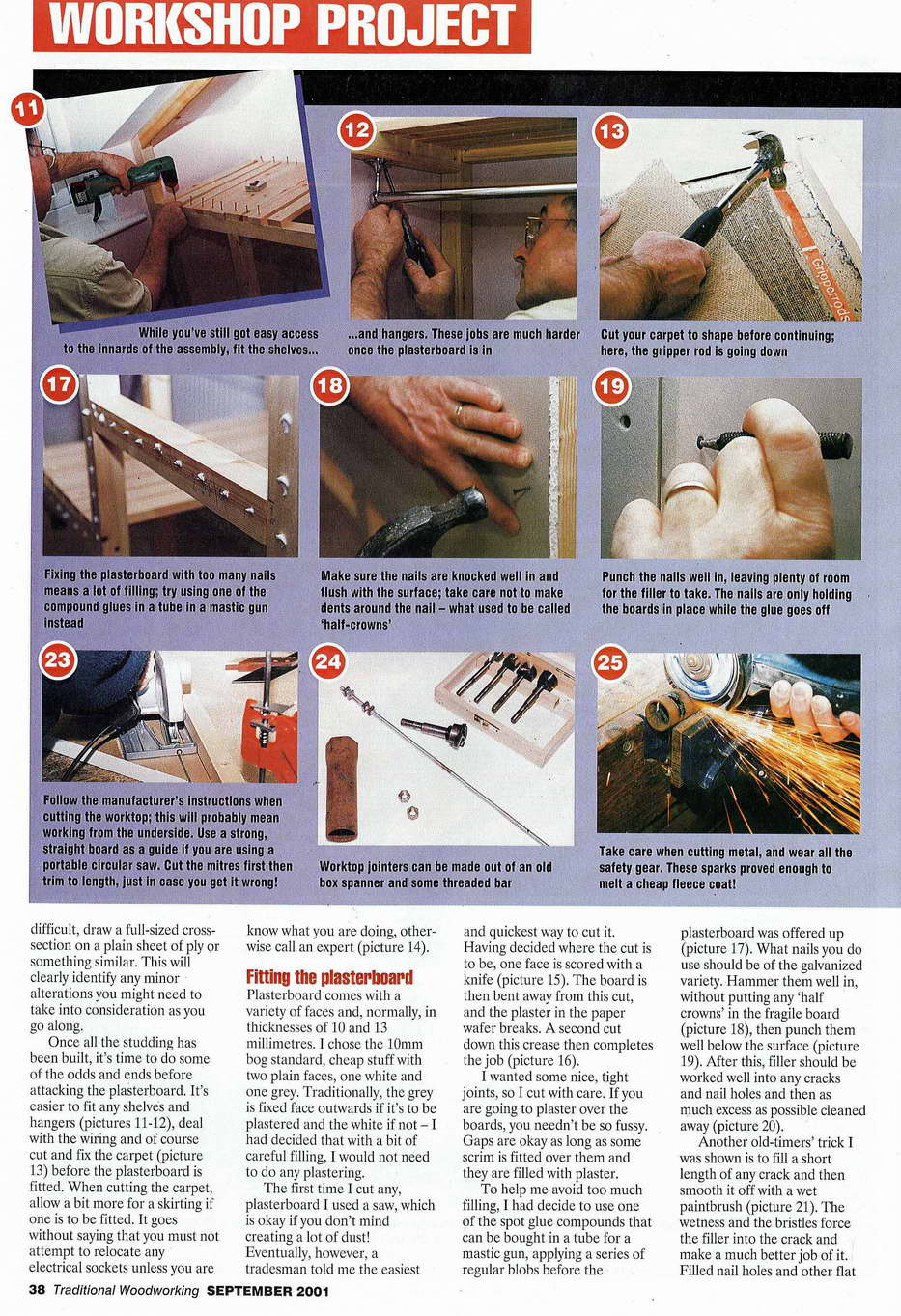 WORKSHOP PROJECT

11

While you've still got easy access to the innards of the assembly, fit the shelves...

12

...and hangers. These jobs are much harder once the plasterboard is in

13

Gripperrods

Cut your carpet to shape before continuing; here, the gripper rod is going down

17

Fixing the plasterboard with too many nails means a lot of filling; try using one of the compound glues in a tube in a mastic gun instead

18

Make sure the nails are knocked well in and flush with the surface; take care not to make dents around the nail – what used to be called 'half-crowns'

19

Punch the nails well in, leaving plenty of room for the filler to take. The nails are only holding the boards in place while the glue goes off

23

Follow the manufacturer's instructions when cutting the worktop; this will probably mean working from the underside. Use a strong, straight board as a guide if you are using a portable circular saw. Cut the mitres first then trim to length, just in case you get it wrong!

24

Worktop jointers can be made out of an old box spanner and some threaded bar

25

Take care when cutting metal, and wear all the safety gear. These sparks proved enough to melt a cheap fleece coat!

difficult, draw a full-sized cross-section on a plain sheet of ply or something similar. This will clearly identify any minor alterations you might need to take into consideration as you go along.

Once all the studding has been built, it's time to do some of the odds and ends before attacking the plasterboard. It's easier to fit any shelves and hangers (pictures 11-12), deal with the wiring and of course cut and fix the carpet (picture 13) before the plasterboard is fitted. When cutting the carpet, allow a bit more for a skirting if one is to be fitted. It goes without saying that you must not attempt to relocate any electrical sockets unless you are know what you are doing, otherwise call an expert (picture 14).

Fitting the plasterboard

Plasterboard comes with a variety of faces and, normally, in thicknesses of 10 and 13 millimetres. I chose the 10mm bog standard, cheap stuff with two plain faces, one white and one grey. Traditionally, the grey is fixed face outwards if it's to be plastered and the white if not – I had decided that with a bit of careful filling, I would not need to do any plastering.

The first time I cut any, plasterboard I used a saw, which is okay if you don't mind creating a lot of dust! Eventually, however, a tradesman told me the easiest and quickest way to cut it. Having decided where the cut is to be, one face is scored with a knife (picture 15). The board is then bent away from this cut, and the plaster in the paper wafer breaks. A second cut down this crease then completes the job (picture 16).

I wanted some nice, tight joints, so I cut with care. If you are going to plaster over the boards, you needn't be so fussy. Gaps are okay as long as some scrim is fitted over them and they are filled with plaster.

To help me avoid too much filling, I had decide to use one of the spot glue compounds that can be bought in a tube for a mastic gun, applying a series of regular blobs before the plasterboard was offered up (picture 17). What nails you do use should be of the galvanized variety. Hammer them well in, without putting any 'half crowns' in the fragile board (picture 18), then punch them well below the surface (picture 19). After this, filler should be worked well into any cracks and nail holes and then as much excess as possible cleaned away (picture 20).

Another old-timers' trick I was shown is to fill a short length of any crack and then smooth it off with a wet paintbrush (picture 21). The wetness and the bristles force the filler into the crack and make a much better job of it. Filled nail holes and other flat

38 Traditional Woodworking SEPTEMBER 2001