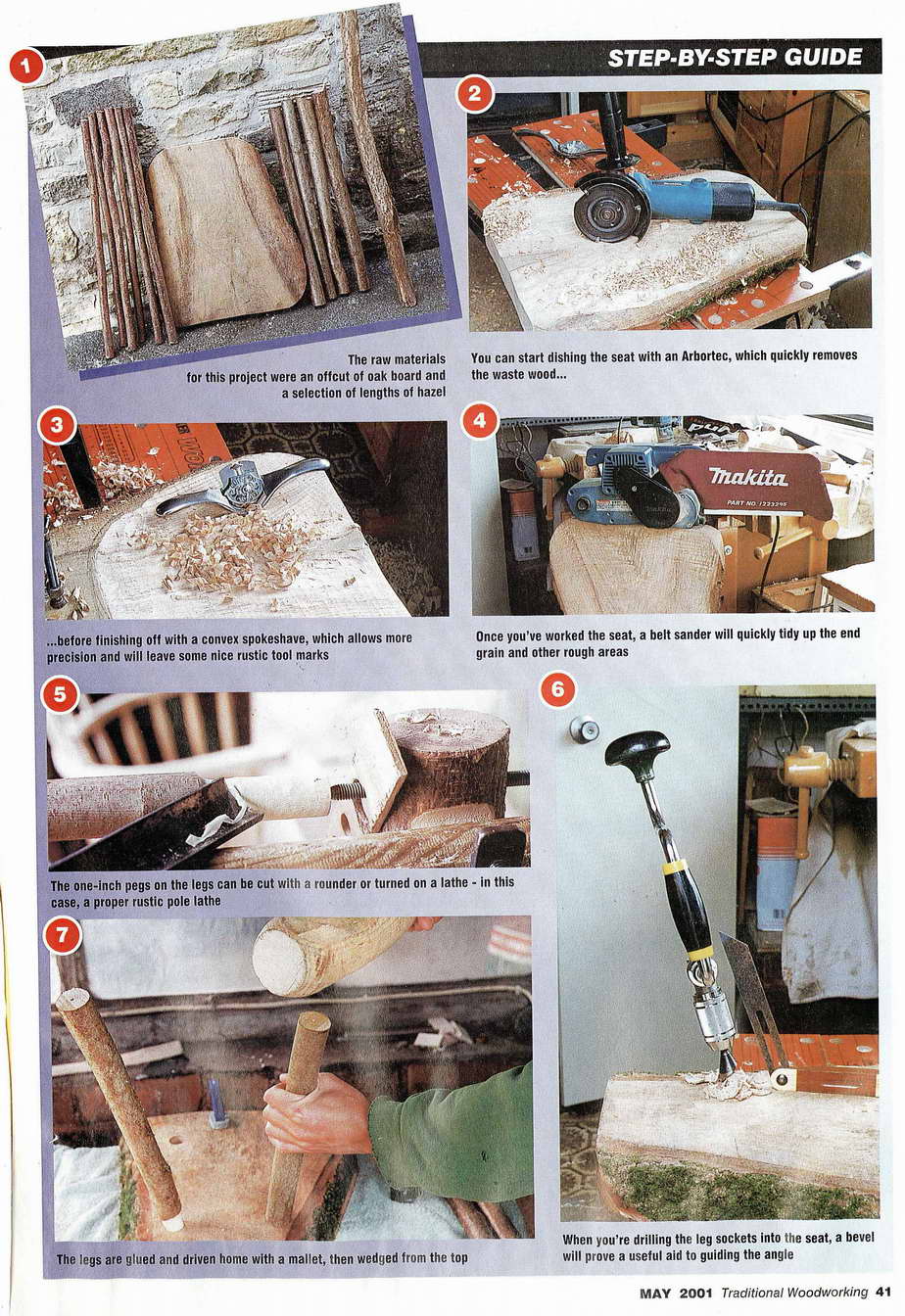 STEP-BY-STEP GUIDE

1

The raw materials for this project were an offcut of oak board and a selection of lengths of hazel

2

You can start dishing the seat with an Arbortec, which quickly removes the waste wood...

3

...before finishing off with a convex spokeshave, which allows more precision and will leave some nice rustic tool marks

4

makita

PART NO. 1223295

Once you've worked the seat, a belt sander will quickly tidy up the end grain and other rough areas

5

The one-inch pegs on the legs can be cut with a rounder or turned on a lathe - in this case, a proper rustic pole lathe

6

When you're drilling the leg sockets into the seat, a bevel will prove a useful aid to guiding the angle

7

The legs are glued and driven home with a mallet, then wedged from the top

MAY 2001 Traditional Woodworking 41