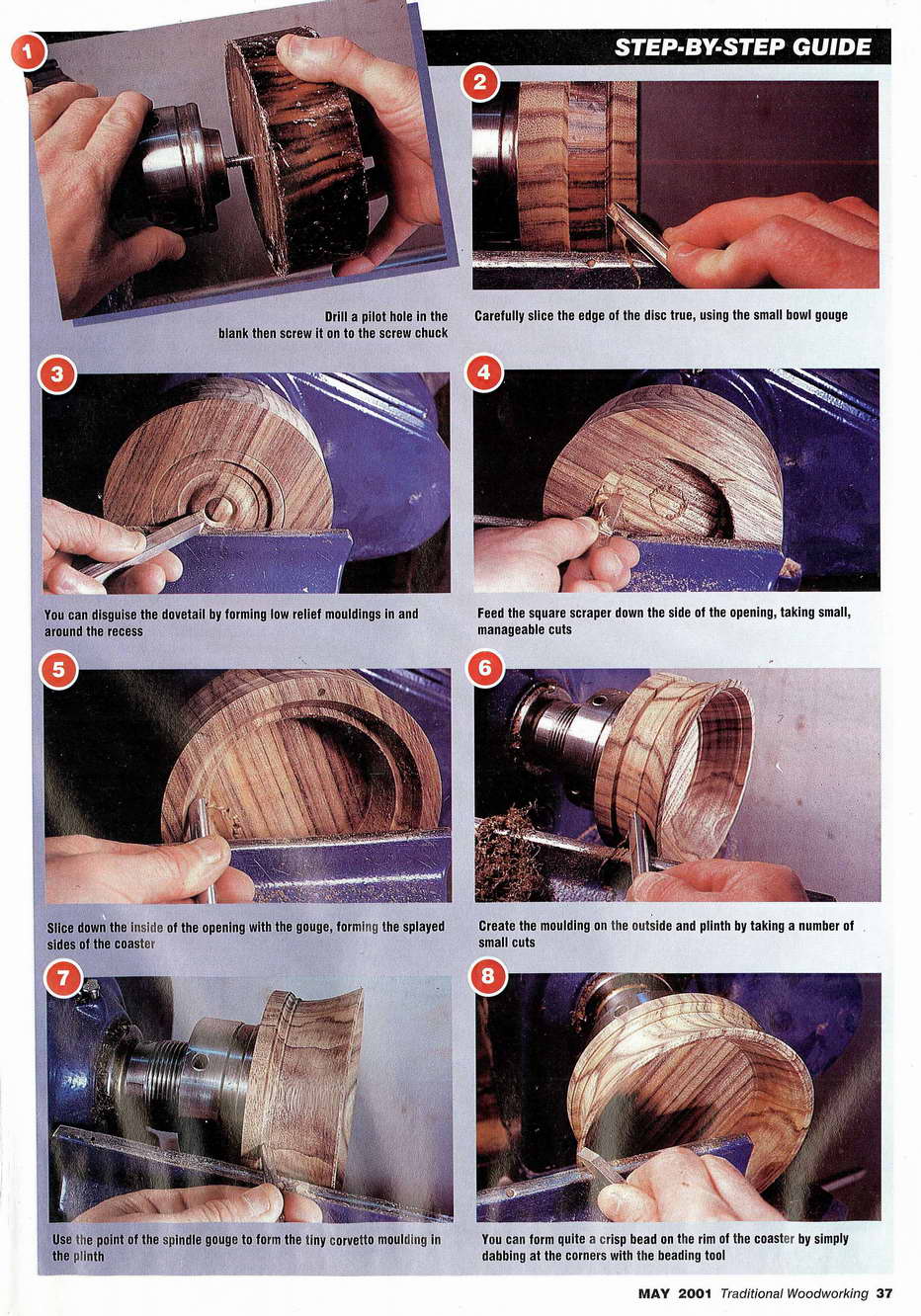 STEP-BY-STEP GUIDE

1

Drill a pilot hole in the blank then screw it on to the screw chuck

2

Carefully slice the edge of the disc true, using the small bowl gouge

3

You can disguise the dovetail by forming low relief mouldings in and around the recess

4

Feed the square scraper down the side of the opening, taking small, manageable cuts

5

Slice down the inside of the opening with the gouge, forming the splayed sides of the coaster

6

Create the moulding on the outside and plinth by taking a number of small cuts

7

Use the point of the spindle gouge to form the tiny corvetto moulding in the plinth

8

You can form quite a crisp bead on the rim of the coaster by simply dabbing at the corners with the beading tool

MAY 2001 Traditional Woodworking 37