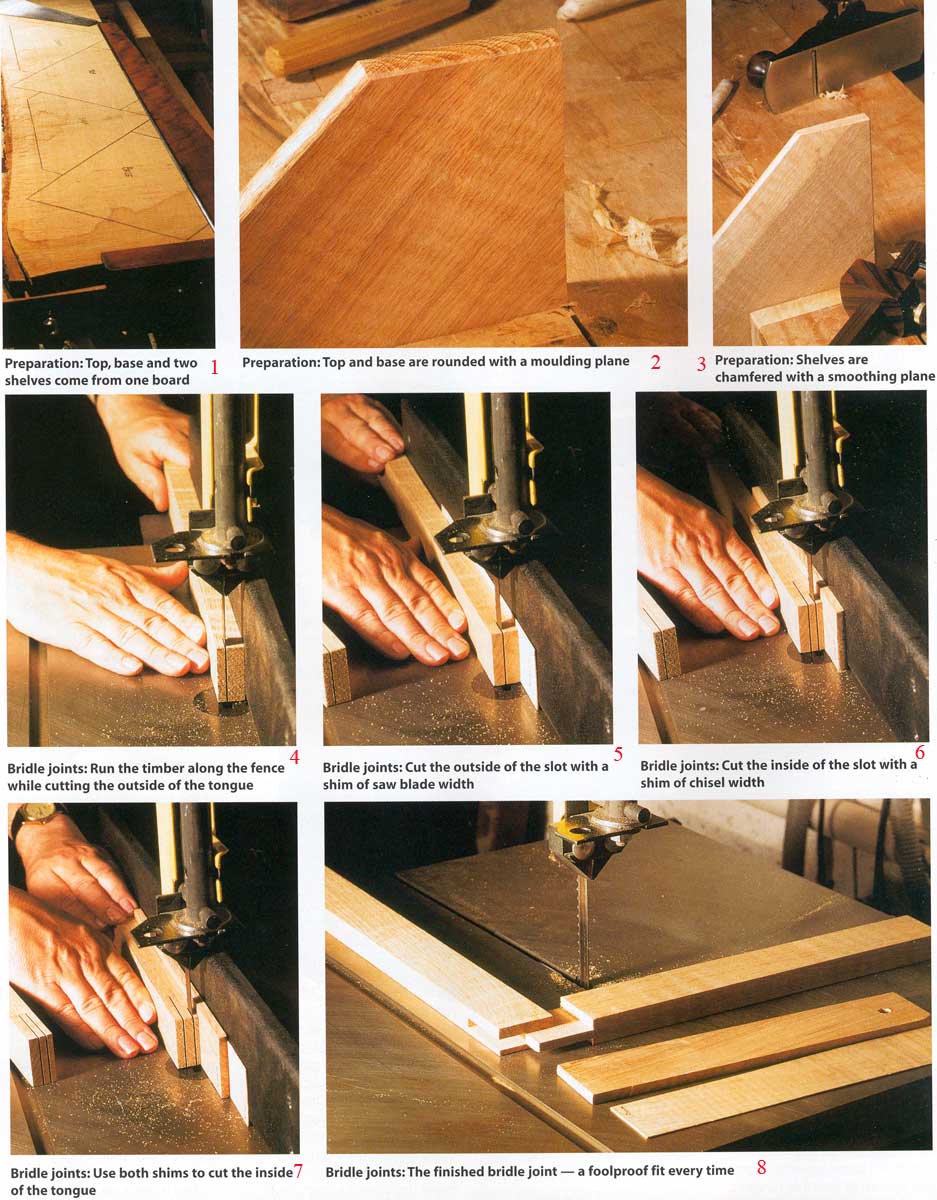 Preparation: Top, base and two shelves come from one board 1

Preparation: Top and base are rounded with a moulding plane 2

3 Preparation: Shelves are chamfered with a smoothing plane

Bridle joints: Run the timber along the fence while cutting the outside of the tongue 4

Bridle joints: Cut the outside of the slot with a shim of saw blade width 5

Bridle joints: Cut the inside of the slot with a shim of chisel width 6

Bridle joints: Use both shims to cut the inside of the tongue 7

Bridle joints: The finished bridle joint — a foolproof fit every time 8