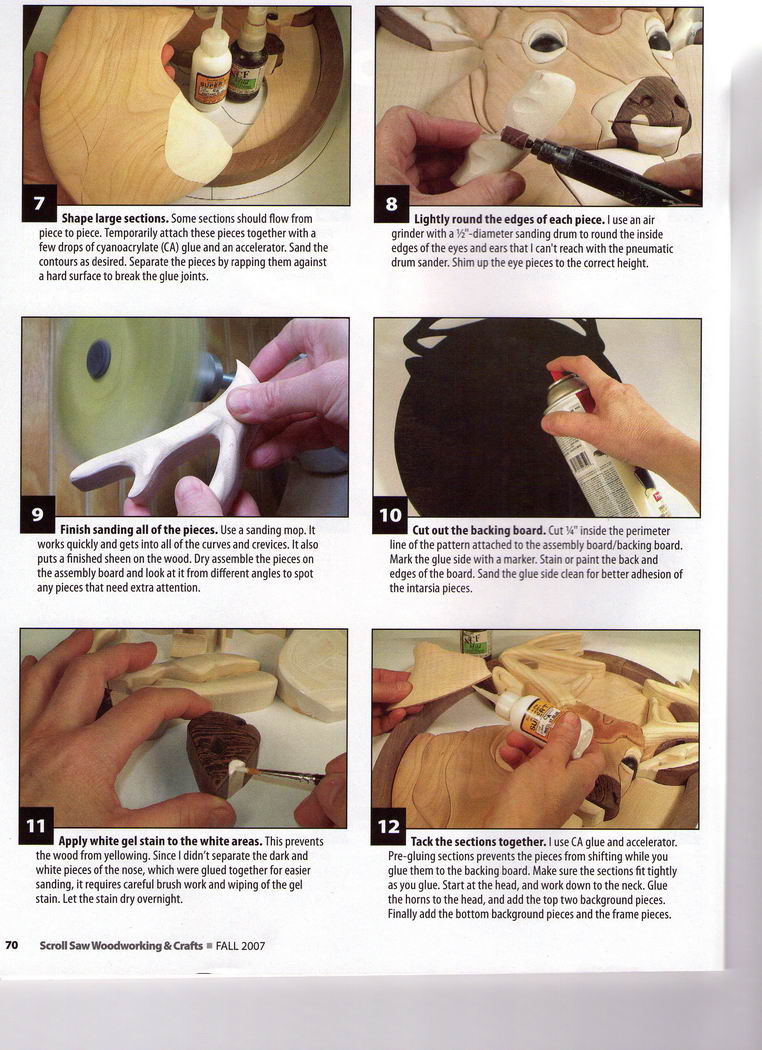 7

**Shape large sections.** Some sections should flow from piece to piece. Temporarily attach these pieces together with a few drops of cyanoacrylate (CA) glue and an accelerator. Sand the contours as desired. Separate the pieces by rapping them against a hard surface to break the glue joints.

8

**Lightly round the edges of each piece.** I use an air grinder with a ½"-diameter sanding drum to round the inside edges of the eyes and ears that I can't reach with the pneumatic drum sander. Shim up the eye pieces to the correct height.

9

**Finish sanding all of the pieces.** Use a sanding mop. It works quickly and gets into all of the curves and crevices. It also puts a finished sheen on the wood. Dry assemble the pieces on the assembly board and look at it from different angles to spot any pieces that need extra attention.

10

**Cut out the backing board.** Cut ¼" inside the perimeter line of the pattern attached to the assembly board/backing board. Mark the glue side with a marker. Stain or paint the back and edges of the board. Sand the glue side clean for better adhesion of the intarsia pieces.

11

**Apply white gel stain to the white areas.** This prevents the wood from yellowing. Since I didn't separate the dark and white pieces of the nose, which were glued together for easier sanding, it requires careful brush work and wiping of the gel stain. Let the stain dry overnight.

12

**Tack the sections together.** I use CA glue and accelerator. Pre-gluing sections prevents the pieces from shifting while you glue them to the backing board. Make sure the sections fit tightly as you glue. Start at the head, and work down to the neck. Glue the horns to the head, and add the top two background pieces. Finally add the bottom background pieces and the frame pieces.

70 Scroll Saw Woodworking & Crafts ■ FALL 2007