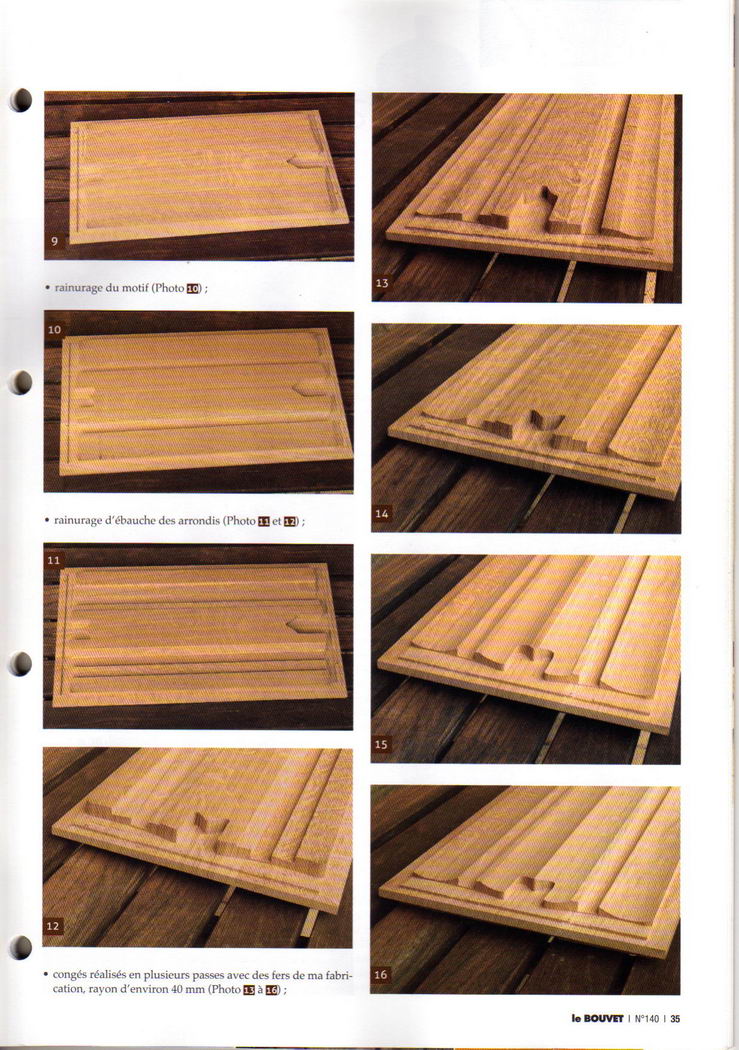 9

• rainurage du motif (Photo 10) ;

10

• rainurage d'ébauche des arrondis (Photo 11 et 12) ;

11

12

• congés réalisés en plusieurs passes avec des fers de ma fabrication, rayon d'environ 40 mm (Photo 13 à 16) ;

13

14

15

16

le BOUVET | N°140 | 35