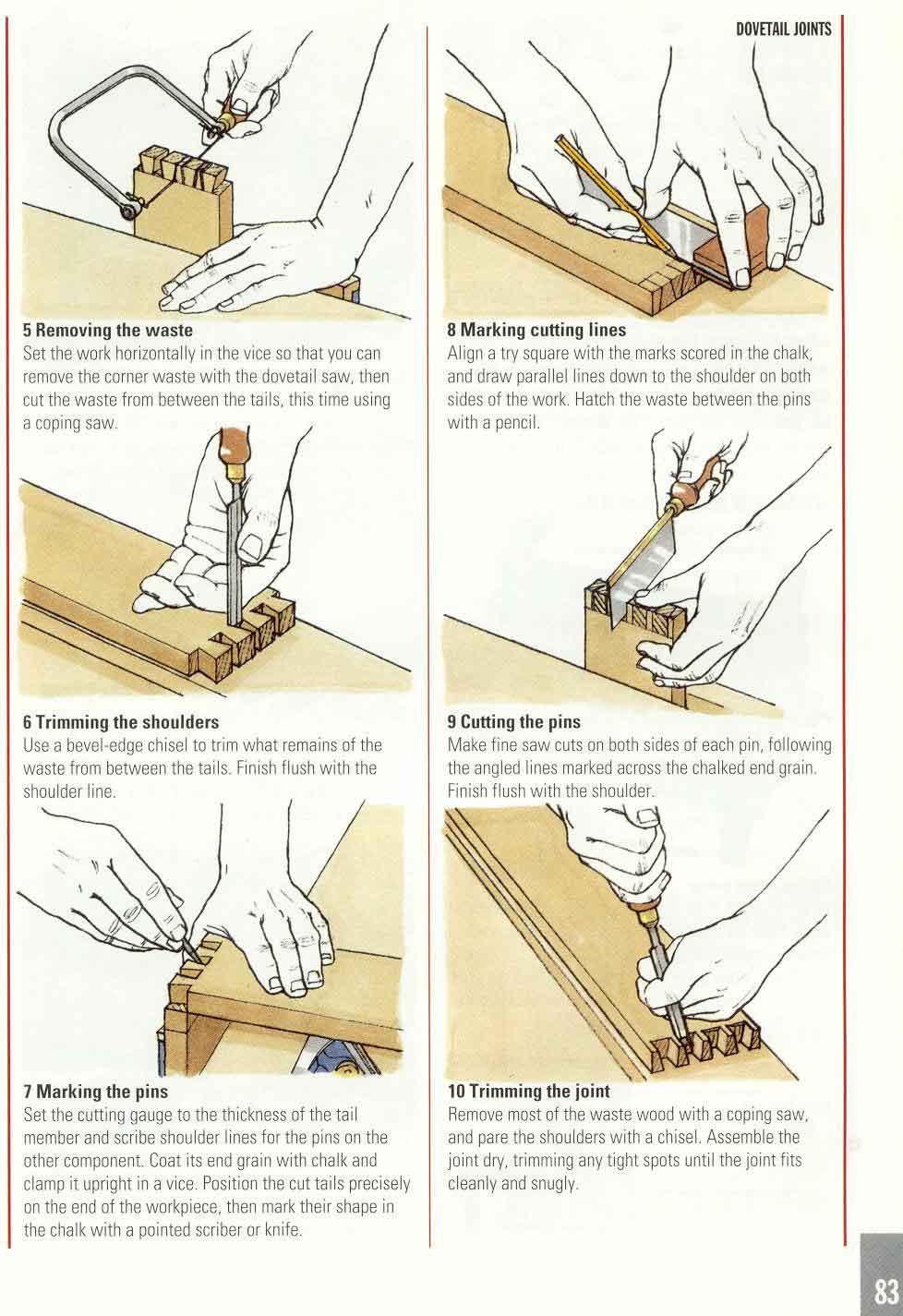 DOVETAIL JOINTS

5 Removing the waste
Set the work horizontally in the vice so that you can remove the corner waste with the dovetail saw, then cut the waste from between the tails, this time using a coping saw.

6 Trimming the shoulders
Use a bevel-edge chisel to trim what remains of the waste from between the tails. Finish flush with the shoulder line.

7 Marking the pins
Set the cutting gauge to the thickness of the tail member and scribe shoulder lines for the pins on the other component. Coat its end grain with chalk and clamp it upright in a vice. Position the cut tails precisely on the end of the workpiece, then mark their shape in the chalk with a pointed scriber or knife.

8 Marking cutting lines
Align a try square with the marks scored in the chalk, and draw parallel lines down to the shoulder on both sides of the work. Hatch the waste between the pins with a pencil.

9 Cutting the pins
Make fine saw cuts on both sides of each pin, following the angled lines marked across the chalked end grain. Finish flush with the shoulder.

10 Trimming the joint
Remove most of the waste wood with a coping saw, and pare the shoulders with a chisel. Assemble the joint dry, trimming any tight spots until the joint fits cleanly and snugly.

83