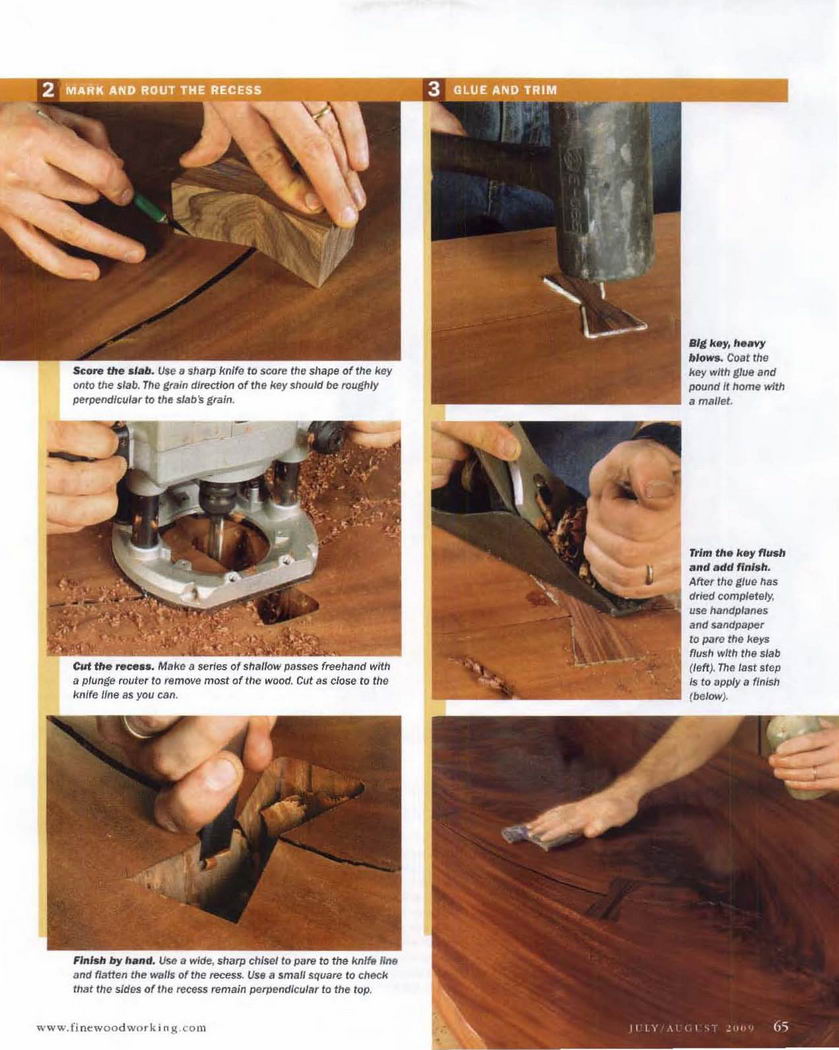 2 MARK AND ROUT THE RECESS

Score the slab. Use a sharp knife to score the shape of the key onto the slab. The grain direction of the key should be roughly perpendicular to the slab's grain.

Cut the recess. Make a series of shallow passes freehand with a plunge router to remove most of the wood. Cut as close to the knife line as you can.

Finish by hand. Use a wide, sharp chisel to pare to the knife line and flatten the walls of the recess. Use a small square to check that the sides of the recess remain perpendicular to the top.

3 GLUE AND TRIM

Big key, heavy blows. Coat the key with glue and pound it home with a mallet.

Trim the key flush and add finish. After the glue has dried completely, use handplanes and sandpaper to pare the keys flush with the slab (left). The last step is to apply a finish (below).

www.finewoodworking.com

JULY/AUGUST 2009 65