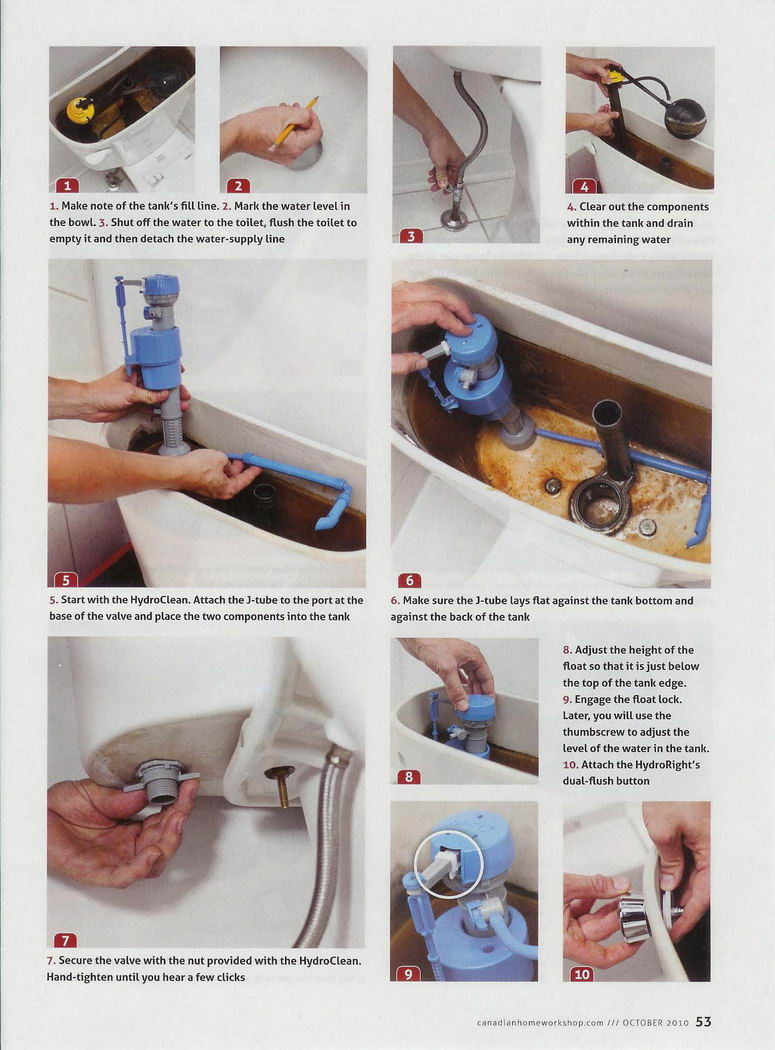 1

2

1. Make note of the tank's fill line. 2. Mark the water level in the bowl. 3. Shut off the water to the toilet, flush the toilet to empty it and then detach the water-supply line

3

4

4. Clear out the components within the tank and drain any remaining water

5

5. Start with the HydroClean. Attach the J-tube to the port at the base of the valve and place the two components into the tank

6

6. Make sure the J-tube lays flat against the tank bottom and against the back of the tank

7

7. Secure the valve with the nut provided with the HydroClean. Hand-tighten until you hear a few clicks

8

8. Adjust the height of the float so that it is just below the top of the tank edge.
9. Engage the float lock. Later, you will use the thumbscrew to adjust the level of the water in the tank.
10. Attach the HydroRight's dual-flush button

9

10

canadianhomeworkshop.com /// OCTOBER 2010 53