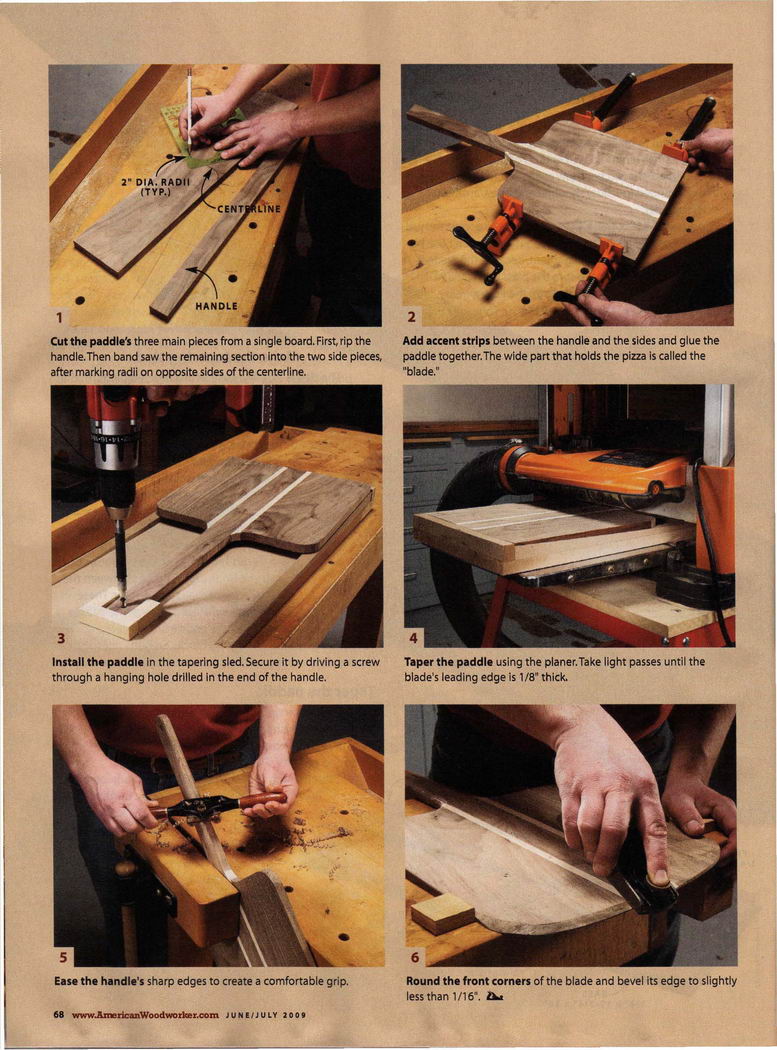 2" DIA. RADII (TYP.)

CENTERLINE

HANDLE

1

Cut the paddle's three main pieces from a single board. First, rip the handle. Then band saw the remaining section into the two side pieces, after marking radii on opposite sides of the centerline.

2

Add accent strips between the handle and the sides and glue the paddle together. The wide part that holds the pizza is called the "blade."

3

Install the paddle in the tapering sled. Secure it by driving a screw through a hanging hole drilled in the end of the handle.

4

Taper the paddle using the planer. Take light passes until the blade's leading edge is 1/8" thick.

5

Ease the handle's sharp edges to create a comfortable grip.

6

Round the front corners of the blade and bevel its edge to slightly less than 1/16".

68 www.AmericanWoodworker.com JUNE/JULY 2009