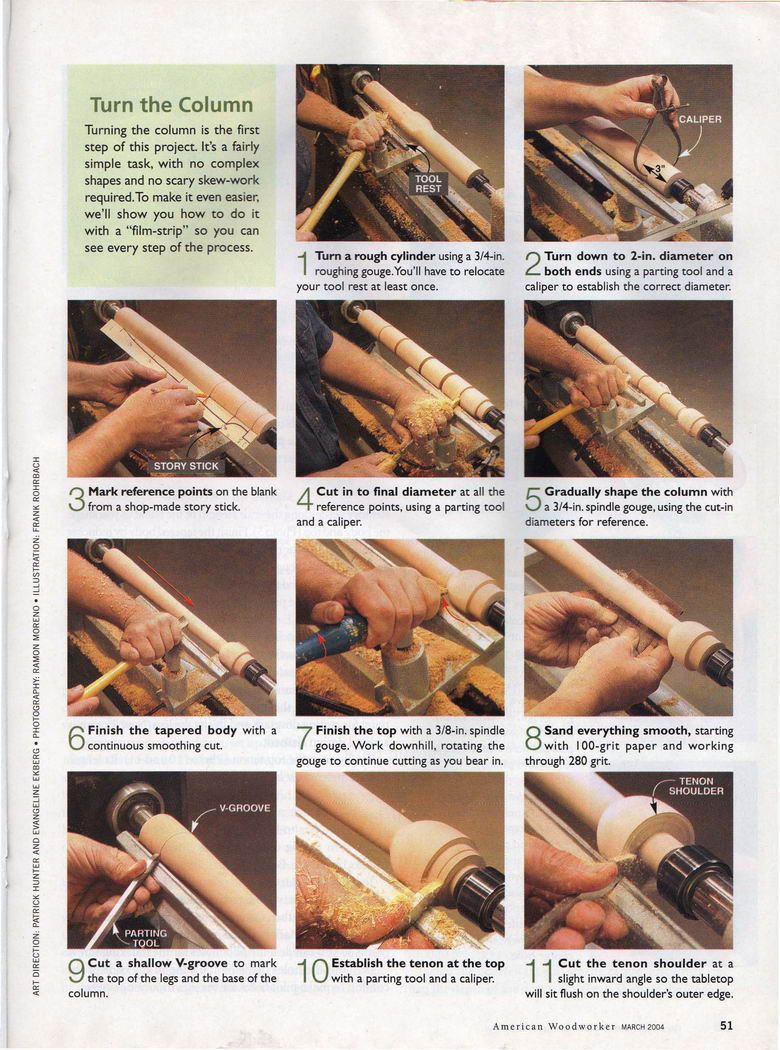 Turn the Column

Turning the column is the first step of this project. It's a fairly simple task, with no complex shapes and no scary skew-work required. To make it even easier, we'll show you how to do it with a "film-strip" so you can see every step of the process.

TOOL REST

1 Turn a rough cylinder using a 3/4-in. roughing gouge. You'll have to relocate your tool rest at least once.

CALIPER

3"

2 Turn down to 2-in. diameter on both ends using a parting tool and a caliper to establish the correct diameter.

STORY STICK

3 Mark reference points on the blank from a shop-made story stick.

4 Cut in to final diameter at all the reference points, using a parting tool and a caliper.

5 Gradually shape the column with a 3/4-in. spindle gouge, using the cut-in diameters for reference.

6 Finish the tapered body with a continuous smoothing cut.

7 Finish the top with a 3/8-in. spindle gouge. Work downhill, rotating the gouge to continue cutting as you bear in.

8 Sand everything smooth, starting with 100-grit paper and working through 280 grit.

V-GROOVE

PARTING TOOL

9 Cut a shallow V-groove to mark the top of the legs and the base of the column.

10 Establish the tenon at the top with a parting tool and a caliper.

TENON SHOULDER

11 Cut the tenon shoulder at a slight inward angle so the tabletop will sit flush on the shoulder's outer edge.

ART DIRECTION: PATRICK HUNTER AND EVANGELINE EKBERG • PHOTOGRAPHY: RAMON MORENO • ILLUSTRATION: FRANK ROHRBACH

American Woodworker MARCH 2004 51