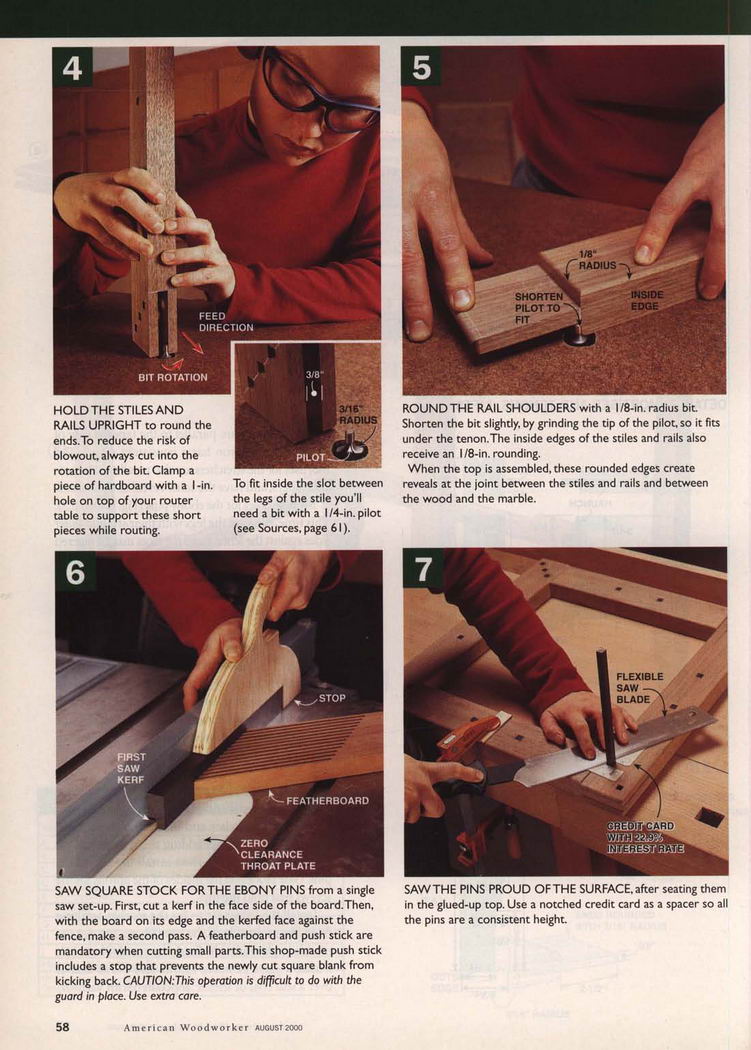 4

FEED DIRECTION

BIT ROTATION

3/8"

3/16" RADIUS

PILOT

HOLD THE STILES AND RAILS UPRIGHT to round the ends. To reduce the risk of blowout, always cut into the rotation of the bit. Clamp a piece of hardboard with a 1-in. hole on top of your router table to support these short pieces while routing.

To fit inside the slot between the legs of the stile you'll need a bit with a 1/4-in. pilot (see Sources, page 61).

5

1/8" RADIUS

SHORTEN PILOT TO FIT

INSIDE EDGE

ROUND THE RAIL SHOULDERS with a 1/8-in. radius bit. Shorten the bit slightly, by grinding the tip of the pilot, so it fits under the tenon. The inside edges of the stiles and rails also receive an 1/8-in. rounding.

When the top is assembled, these rounded edges create reveals at the joint between the stiles and rails and between the wood and the marble.

6

STOP

FIRST SAW KERF

FEATHERBOARD

ZERO CLEARANCE THROAT PLATE

SAW SQUARE STOCK FOR THE EBONY PINS from a single saw set-up. First, cut a kerf in the face side of the board. Then, with the board on its edge and the kerfed face against the fence, make a second pass. A featherboard and push stick are mandatory when cutting small parts. This shop-made push stick includes a stop that prevents the newly cut square blank from kicking back. CAUTION: This operation is difficult to do with the guard in place. Use extra care.

7

FLEXIBLE SAW BLADE

CREDIT CARD WITH 22.9% INTEREST RATE

SAW THE PINS PROUD OF THE SURFACE, after seating them in the glued-up top. Use a notched credit card as a spacer so all the pins are a consistent height.

58 American Woodworker AUGUST 2000