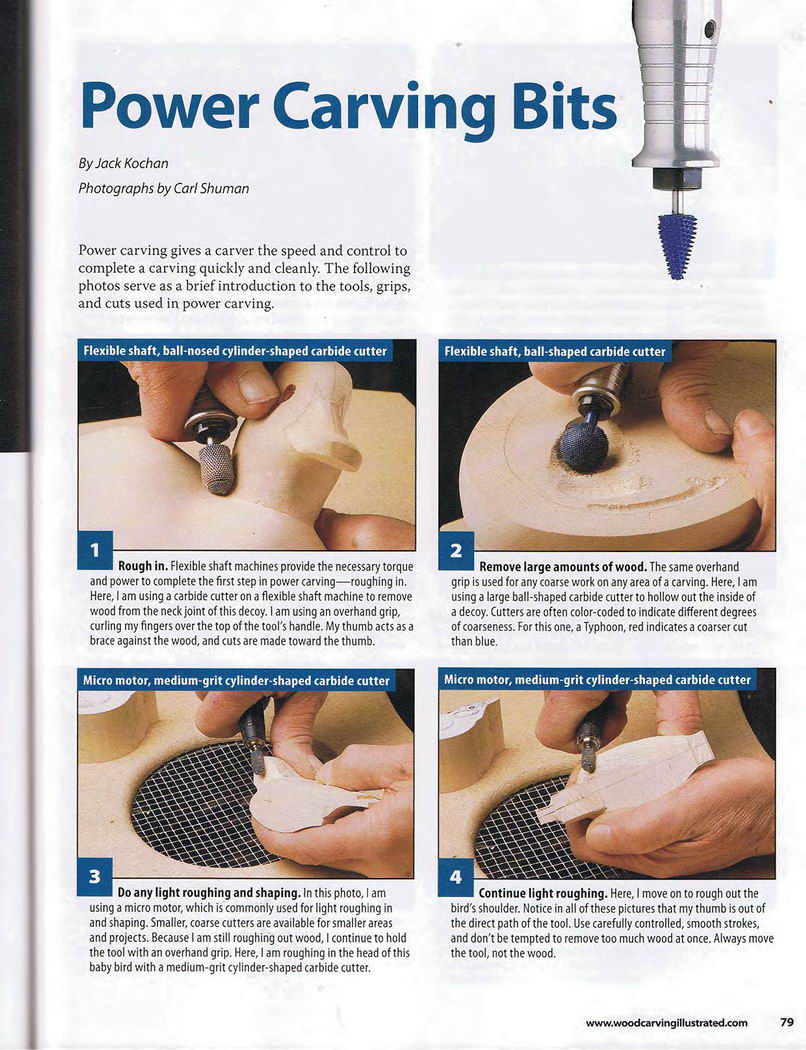 Power Carving Bits

By Jack Kochan

Photographs by Carl Shuman

Power carving gives a carver the speed and control to complete a carving quickly and cleanly. The following photos serve as a brief introduction to the tools, grips, and cuts used in power carving.

Flexible shaft, ball-nosed cylinder-shaped carbide cutter

1

Rough in. Flexible shaft machines provide the necessary torque and power to complete the first step in power carving—roughing in. Here, I am using a carbide cutter on a flexible shaft machine to remove wood from the neck joint of this decoy. I am using an overhand grip, curling my fingers over the top of the tool's handle. My thumb acts as a brace against the wood, and cuts are made toward the thumb.

Flexible shaft, ball-shaped carbide cutter

2

Remove large amounts of wood. The same overhand grip is used for any coarse work on any area of a carving. Here, I am using a large ball-shaped carbide cutter to hollow out the inside of a decoy. Cutters are often color-coded to indicate different degrees of coarseness. For this one, a Typhoon, red indicates a coarser cut than blue.

Micro motor, medium-grit cylinder-shaped carbide cutter

3

Do any light roughing and shaping. In this photo, I am using a micro motor, which is commonly used for light roughing in and shaping. Smaller, coarse cutters are available for smaller areas and projects. Because I am still roughing out wood, I continue to hold the tool with an overhand grip. Here, I am roughing in the head of this baby bird with a medium-grit cylinder-shaped carbide cutter.

Micro motor, medium-grit cylinder-shaped carbide cutter

4

Continue light roughing. Here, I move on to rough out the bird's shoulder. Notice in all of these pictures that my thumb is out of the direct path of the tool. Use carefully controlled, smooth strokes, and don't be tempted to remove too much wood at once. Always move the tool, not the wood.

www.woodcarvingillustrated.com 79