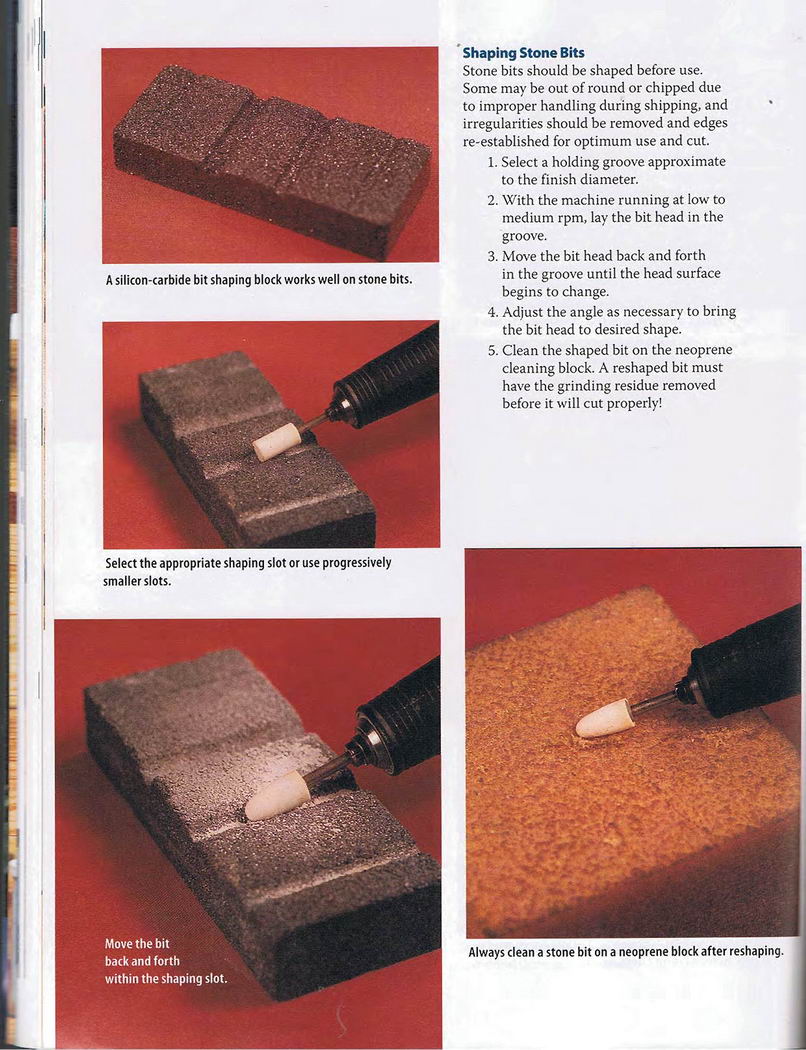 A silicon-carbide bit shaping block works well on stone bits.

Select the appropriate shaping slot or use progressively smaller slots.

Move the bit back and forth within the shaping slot.

Shaping Stone Bits

Stone bits should be shaped before use. Some may be out of round or chipped due to improper handling during shipping, and irregularities should be removed and edges re-established for optimum use and cut.

1. Select a holding groove approximate to the finish diameter.
2. With the machine running at low to medium rpm, lay the bit head in the groove.
3. Move the bit head back and forth in the groove until the head surface begins to change.
4. Adjust the angle as necessary to bring the bit head to desired shape.
5. Clean the shaped bit on the neoprene cleaning block. A reshaped bit must have the grinding residue removed before it will cut properly!

Always clean a stone bit on a neoprene block after reshaping.