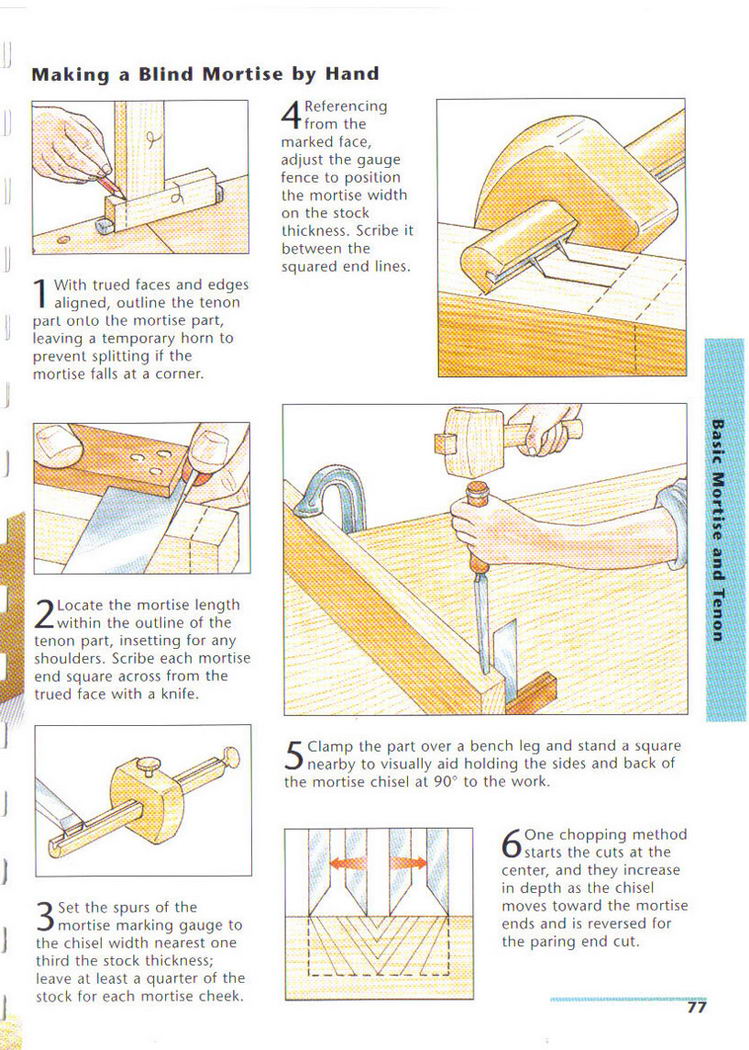 Making a Blind Mortise by Hand

1 With trued faces and edges aligned, outline the tenon part onto the mortise part, leaving a temporary horn to prevent splitting if the mortise falls at a corner.

2 Locate the mortise length within the outline of the tenon part, insetting for any shoulders. Scribe each mortise end square across from the trued face with a knife.

3 Set the spurs of the mortise marking gauge to the chisel width nearest one third the stock thickness; leave at least a quarter of the stock for each mortise cheek.

4 Referencing from the marked face, adjust the gauge fence to position the mortise width on the stock thickness. Scribe it between the squared end lines.

5 Clamp the part over a bench leg and stand a square nearby to visually aid holding the sides and back of the mortise chisel at 90° to the work.

6 One chopping method starts the cuts at the center, and they increase in depth as the chisel moves toward the mortise ends and is reversed for the paring end cut.

Basic Mortise and Tenon

77