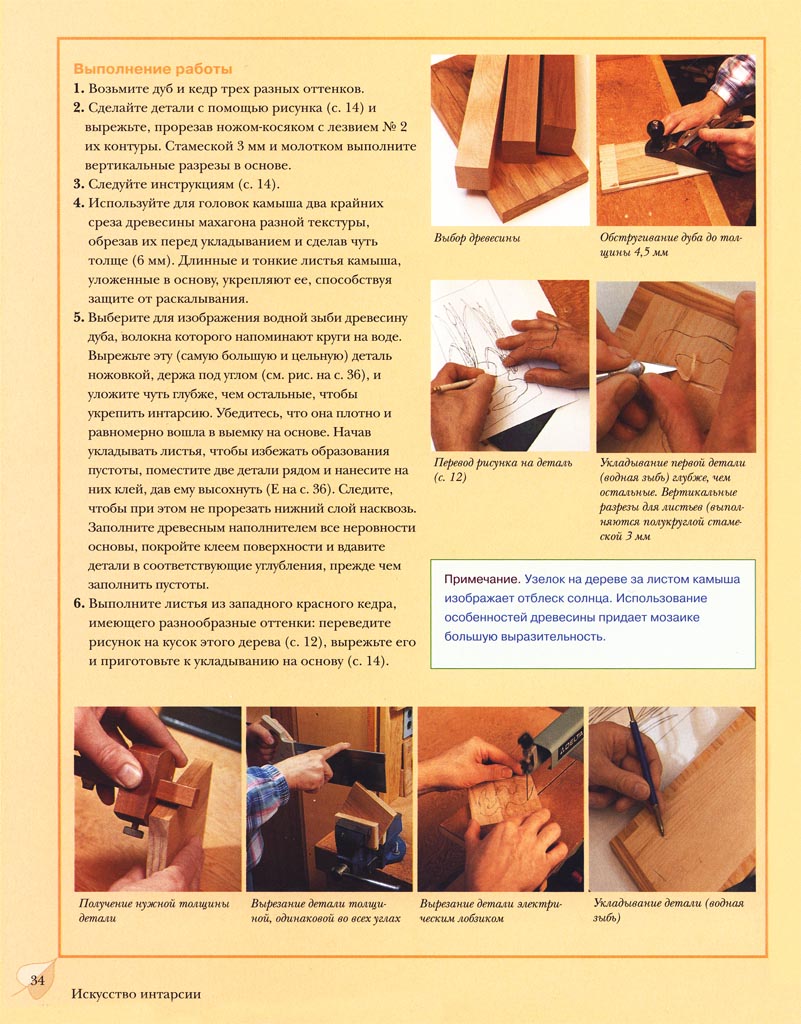 Выполнение работы
1. Возьмите дуб и кедр трех разных оттенков.
2. Сделайте детали с помощью рисунка (с. 14) и вырежьте, прорезав ножом-косяком с лезвием № 2 их контуры. Стамеской 3 мм и молотком выполните вертикальные разрезы в основе.
3. Следуйте инструкциям (с. 14).
4. Используйте для головок камыша два крайних среза древесины махагона разной текстуры, обрезав их перед укладыванием и сделав чуть толще (6 мм). Длинные и тонкие листья камыша, уложенные в основу, укрепляют ее, способствуя защите от раскалывания.
5. Выберите для изображения водной зыби древесину дуба, волокна которого напоминают круги на воде. Вырежьте эту (самую большую и цельную) деталь ножовкой, держа под углом (см. рис. на с. 36), и уложите чуть глубже, чем остальные, чтобы укрепить интарсию. Убедитесь, что она плотно и равномерно вошла в выемку на основе. Начав укладывать листья, чтобы избежать образования пустоты, поместите две детали рядом и нанесите на них клей, дав ему высохнуть (Е на с. 36). Следите, чтобы при этом не прорезать нижний слой насквозь. Заполните древесным наполнителем все неровности основы, покройте клеем поверхности и вдавите детали в соответствующие углубления, прежде чем заполнить пустоты.
6. Выполните листья из западного красного кедра, имеющего разнообразные оттенки: переведите рисунок на кусок этого дерева (с. 12), вырежьте его и приготовьте к укладыванию на основу (с. 14).

Выбор древесины

Обстругивание дуба до толщины 4,5 мм

Перевод рисунка на деталь (с. 12)

Укладывание первой детали (водная зыбь) глубже, чем остальные. Вертикальные разрезы для листьев (выполняются полукруглой стамеской 3 мм

Примечание. Узелок на дереве за листом камыша изображает отблеск солнца. Использование особенностей древесины придает мозаике большую выразительность.

Получение нужной толщины детали

Вырезание детали толщиной, одинаковой во всех углах

Вырезание детали электрическим лобзиком

Укладывание детали (водная зыбь)

34

Искусство интарсии