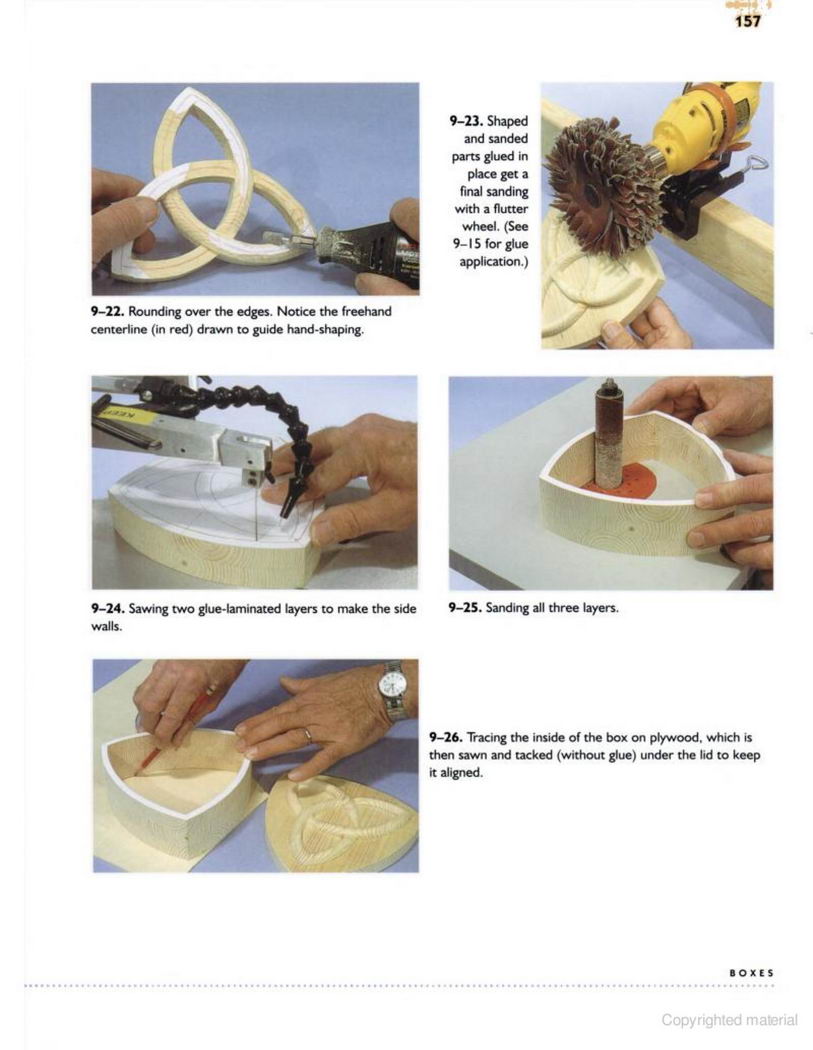 157

9–22. Rounding over the edges. Notice the freehand centerline (in red) drawn to guide hand-shaping.

9–23. Shaped and sanded parts glued in place get a final sanding with a flutter wheel. (See 9–15 for glue application.)

9–24. Sawing two glue-laminated layers to make the side walls.

9–25. Sanding all three layers.

9–26. Tracing the inside of the box on plywood, which is then sawn and tacked (without glue) under the lid to keep it aligned.

BOXES

Copyrighted material