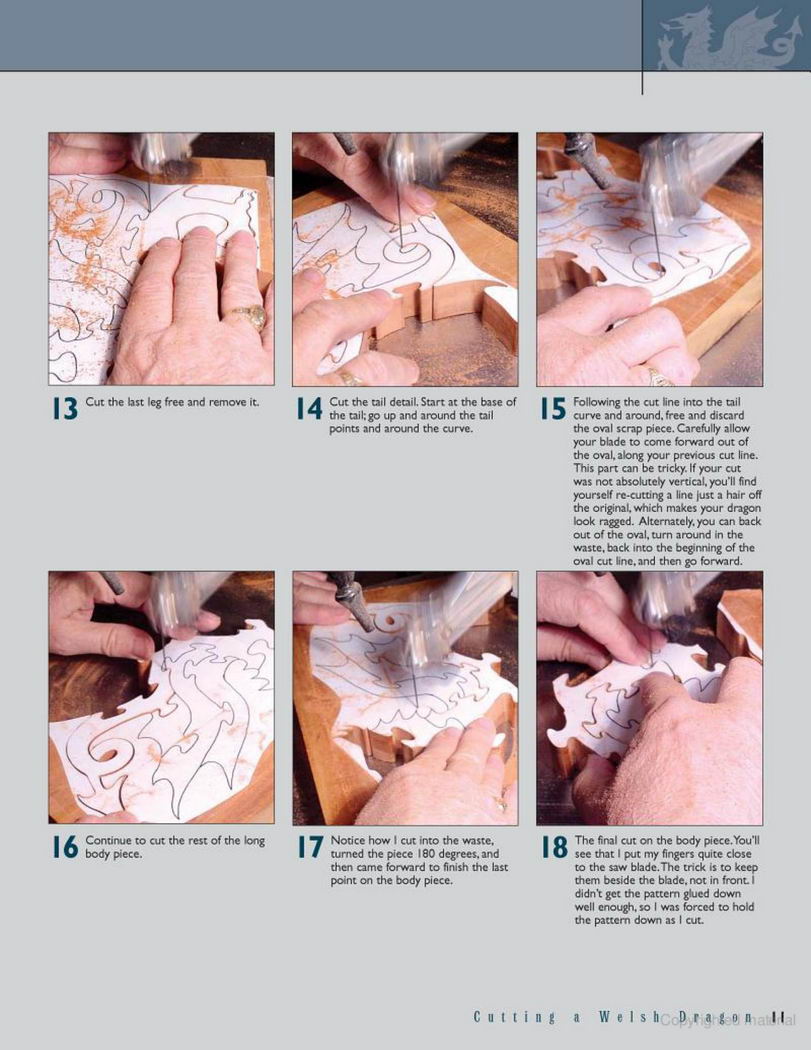 13 Cut the last leg free and remove it.

14 Cut the tail detail. Start at the base of the tail; go up and around the tail points and around the curve.

15 Following the cut line into the tail curve and around, free and discard the oval scrap piece. Carefully allow your blade to come forward out of the oval, along your previous cut line. This part can be tricky. If your cut was not absolutely vertical, you'll find yourself re-cutting a line just a hair off the original, which makes your dragon look ragged. Alternately, you can back out of the oval, turn around in the waste, back into the beginning of the oval cut line, and then go forward.

16 Continue to cut the rest of the long body piece.

17 Notice how I cut into the waste, turned the piece 180 degrees, and then came forward to finish the last point on the body piece.

18 The final cut on the body piece. You'll see that I put my fingers quite close to the saw blade. The trick is to keep them beside the blade, not in front. I didn't get the pattern glued down well enough, so I was forced to hold the pattern down as I cut.

Cutting a Welsh Dragon 11

Copyrighted material