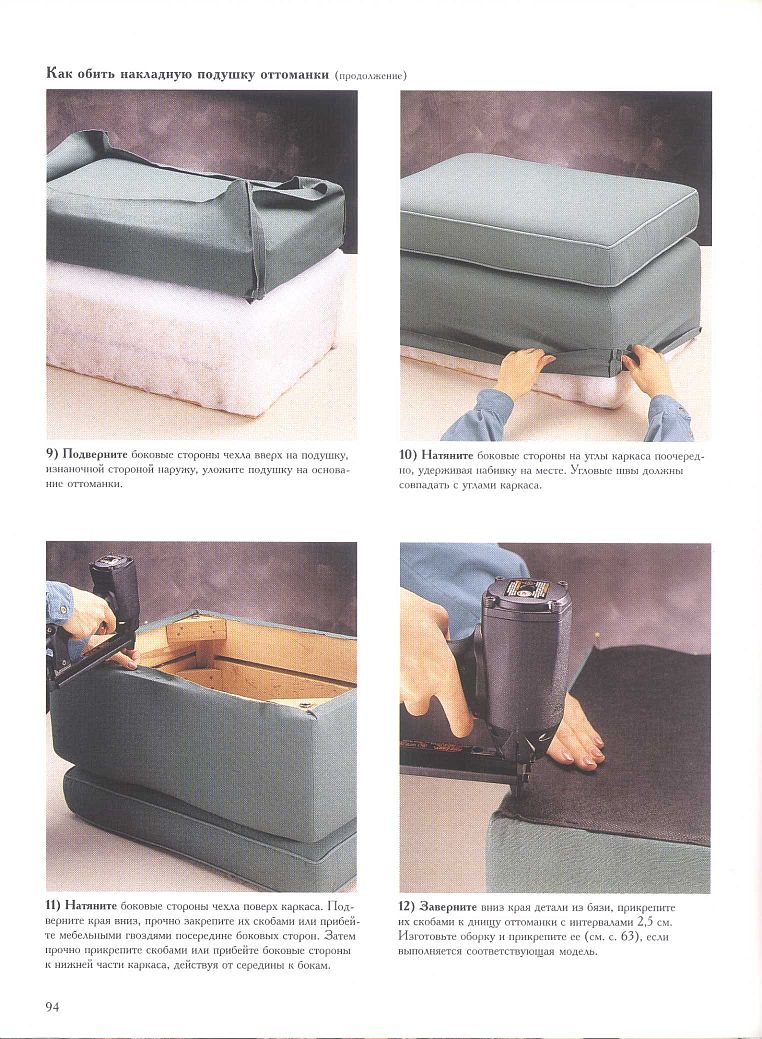 Как обить накладную подушку оттоманки (продолжение)

9) Подверните боковые стороны чехла вверх на подушку, изнаночной стороной наружу, уложите подушку на основание оттоманки.

10) Натяните боковые стороны на углы каркаса поочередно, удерживая набивку на месте. Угловые швы должны совпадать с углами каркаса.

11) Натяните боковые стороны чехла поверх каркаса. Подверните края вниз, прочно закрепите их скобами или прибейте мебельными гвоздями посередине боковых сторон. Затем прочно прикрепите скобами или прибейте боковые стороны к нижней части каркаса, действуя от середины к бокам.

12) Заверните вниз края детали из бязи, прикрепите их скобами к днищу оттоманки с интервалами 2,5 см. Изготовьте оборку и прикрепите ее (см. с. 63), если выполняется соответствующая модель.

94