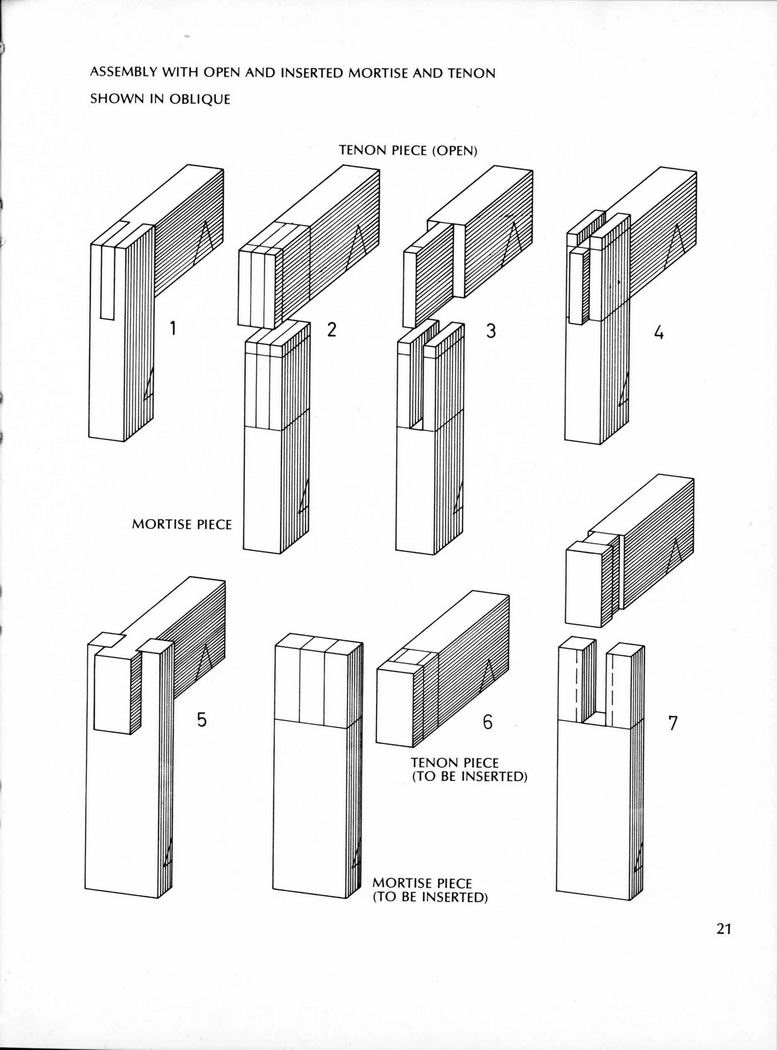 ASSEMBLY WITH OPEN AND INSERTED MORTISE AND TENON
SHOWN IN OBLIQUE

TENON PIECE (OPEN)

1

2

3

4

MORTISE PIECE

5

6

7

TENON PIECE
(TO BE INSERTED)

MORTISE PIECE
(TO BE INSERTED)

21