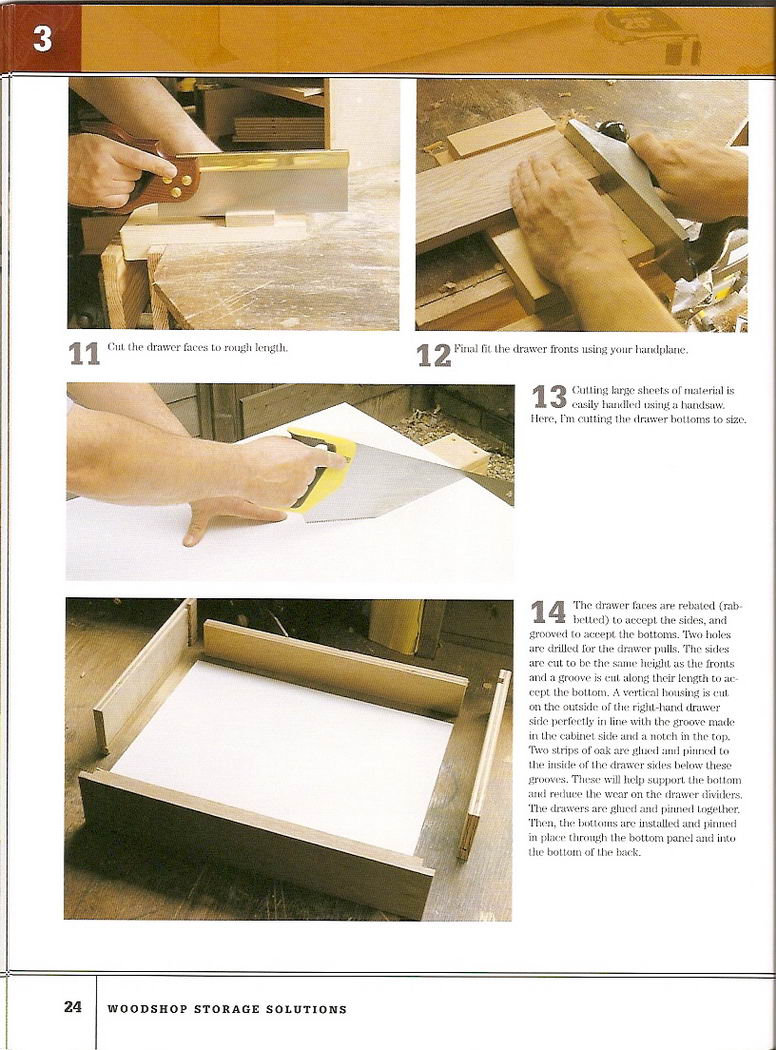 3

11 Cut the drawer faces to rough length.

12 Final fit the drawer fronts using your handplane.

13 Cutting large sheets of material is easily handled using a handsaw. Here, I'm cutting the drawer bottoms to size.

14 The drawer faces are rebated (rabbetted) to accept the sides, and grooved to accept the bottoms. Two holes are drilled for the drawer pulls. The sides are cut to be the same height as the fronts and a groove is cut along their length to accept the bottom. A vertical housing is cut on the outside of the right-hand drawer side perfectly in line with the groove made in the cabinet side and a notch in the top. Two strips of oak are glued and pinned to the inside of the drawer sides below these grooves. These will help support the bottom and reduce the wear on the drawer dividers. The drawers are glued and pinned together. Then, the bottoms are installed and pinned in place through the bottom panel and into the bottom of the back.

24 WOODSHOP STORAGE SOLUTIONS