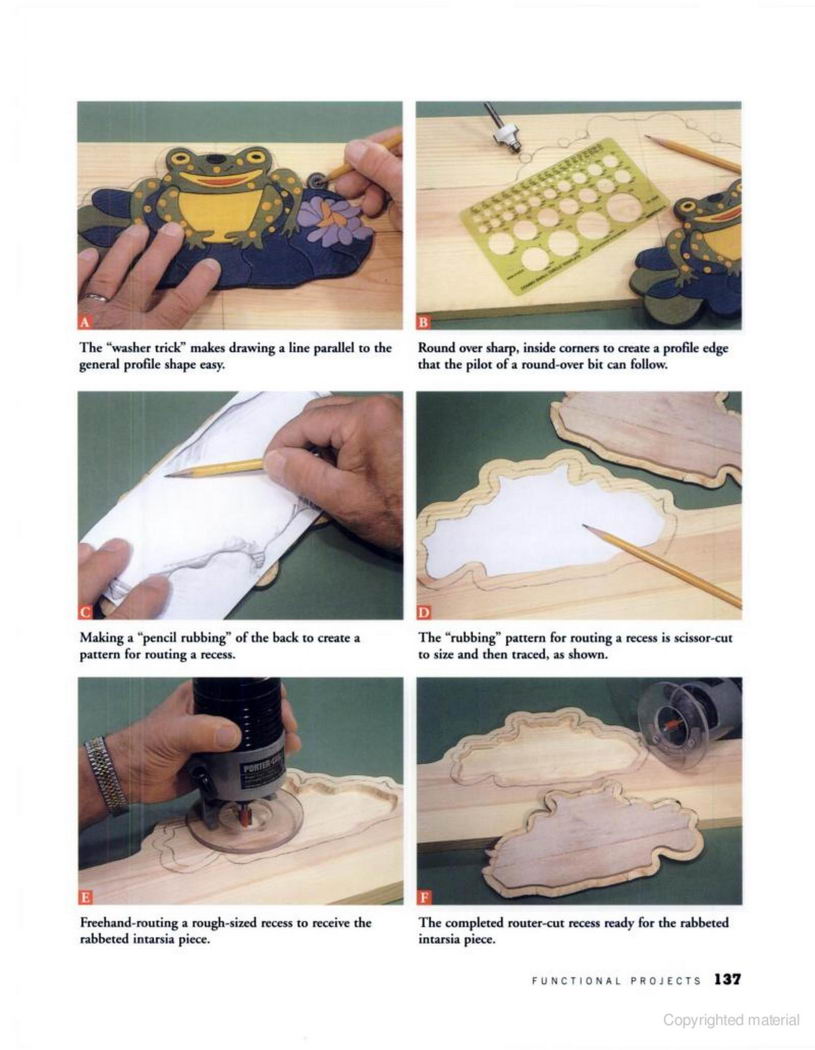 A

The "washer trick" makes drawing a line parallel to the general profile shape easy.

B

Round over sharp, inside corners to create a profile edge that the pilot of a round-over bit can follow.

C

Making a "pencil rubbing" of the back to create a pattern for routing a recess.

D

The "rubbing" pattern for routing a recess is scissor-cut to size and then traced, as shown.

PORTER-CABLE

E

Freehand-routing a rough-sized recess to receive the rabbeted intarsia piece.

F

The completed router-cut recess ready for the rabbeted intarsia piece.

FUNCTIONAL PROJECTS 137

Copyrighted material