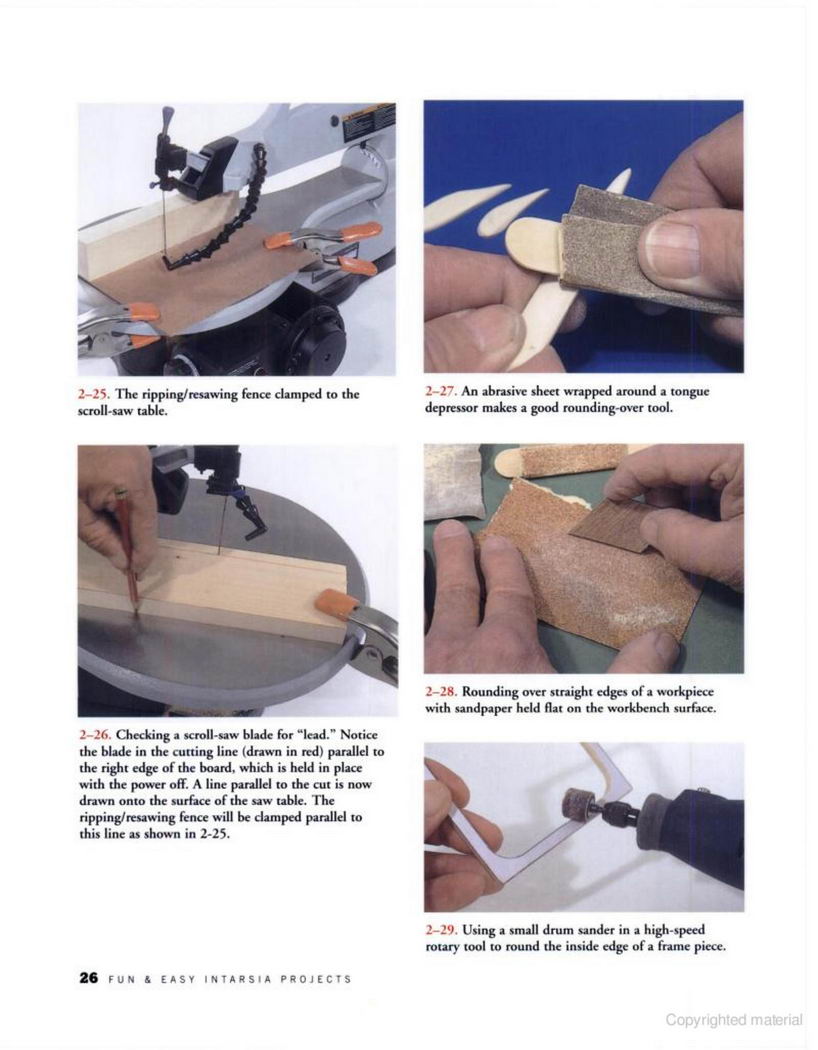 2–25. The ripping/resawing fence clamped to the scroll-saw table.

2–26. Checking a scroll-saw blade for "lead." Notice the blade in the cutting line (drawn in red) parallel to the right edge of the board, which is held in place with the power off. A line parallel to the cut is now drawn onto the surface of the saw table. The ripping/resawing fence will be clamped parallel to this line as shown in 2-25.

2–27. An abrasive sheet wrapped around a tongue depressor makes a good rounding-over tool.

2–28. Rounding over straight edges of a workpiece with sandpaper held flat on the workbench surface.

2–29. Using a small drum sander in a high-speed rotary tool to round the inside edge of a frame piece.

26 FUN & EASY INTARSIA PROJECTS

Copyrighted material