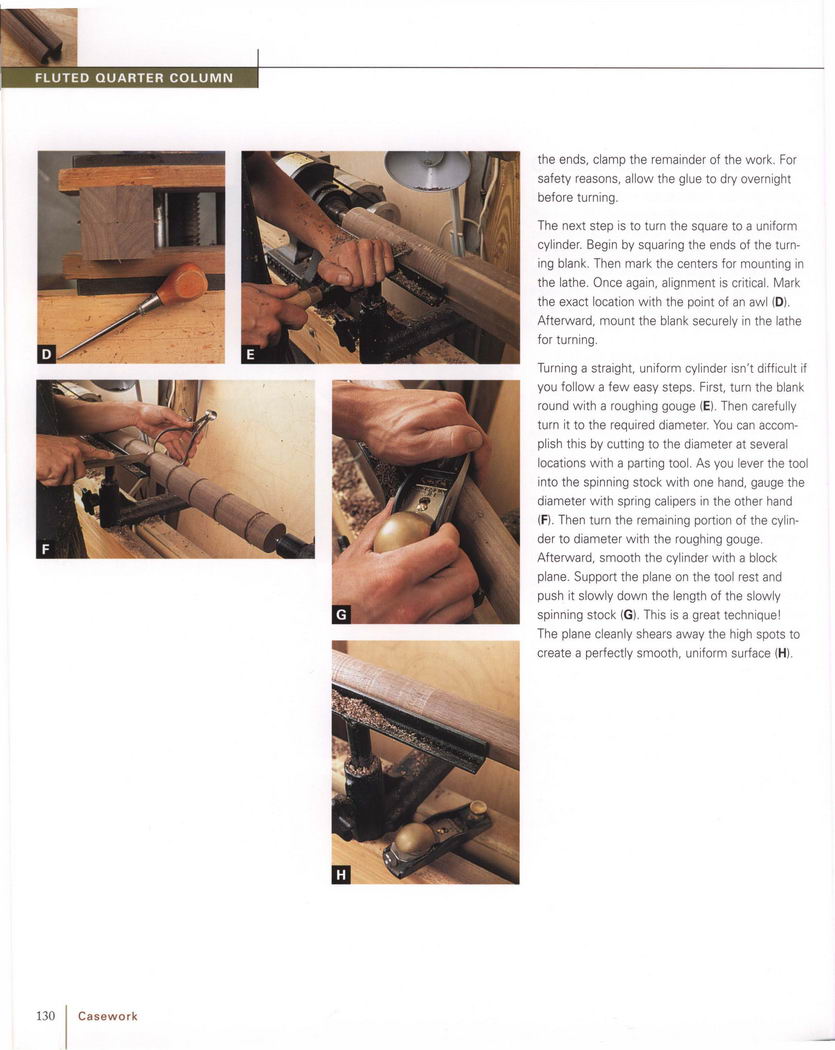 FLUTED QUARTER COLUMN

D

E

F

G

H

the ends, clamp the remainder of the work. For safety reasons, allow the glue to dry overnight before turning.

The next step is to turn the square to a uniform cylinder. Begin by squaring the ends of the turning blank. Then mark the centers for mounting in the lathe. Once again, alignment is critical. Mark the exact location with the point of an awl (**D**). Afterward, mount the blank securely in the lathe for turning.

Turning a straight, uniform cylinder isn't difficult if you follow a few easy steps. First, turn the blank round with a roughing gouge (**E**). Then carefully turn it to the required diameter. You can accomplish this by cutting to the diameter at several locations with a parting tool. As you lever the tool into the spinning stock with one hand, gauge the diameter with spring calipers in the other hand (**F**). Then turn the remaining portion of the cylinder to diameter with the roughing gouge. Afterward, smooth the cylinder with a block plane. Support the plane on the tool rest and push it slowly down the length of the slowly spinning stock (**G**). This is a great technique! The plane cleanly shears away the high spots to create a perfectly smooth, uniform surface (**H**).

130 Casework