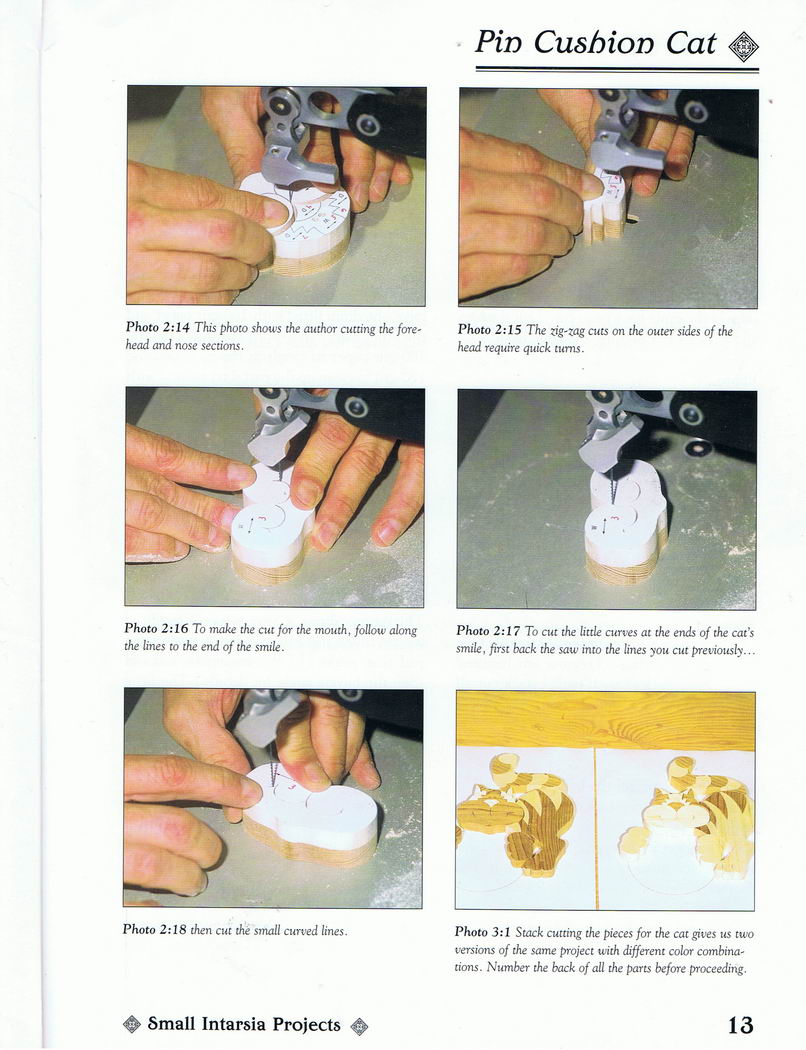 Pin Cushion Cat

Photo 2:14 This photo shows the author cutting the forehead and nose sections.

Photo 2:15 The zig-zag cuts on the outer sides of the head require quick turns.

Photo 2:16 To make the cut for the mouth, follow along the lines to the end of the smile.

Photo 2:17 To cut the little curves at the ends of the cat's smile, first back the saw into the lines you cut previously...

Photo 2:18 then cut the small curved lines.

Photo 3:1 Stack cutting the pieces for the cat gives us two versions of the same project with different color combinations. Number the back of all the parts before proceeding.

Small Intarsia Projects

13