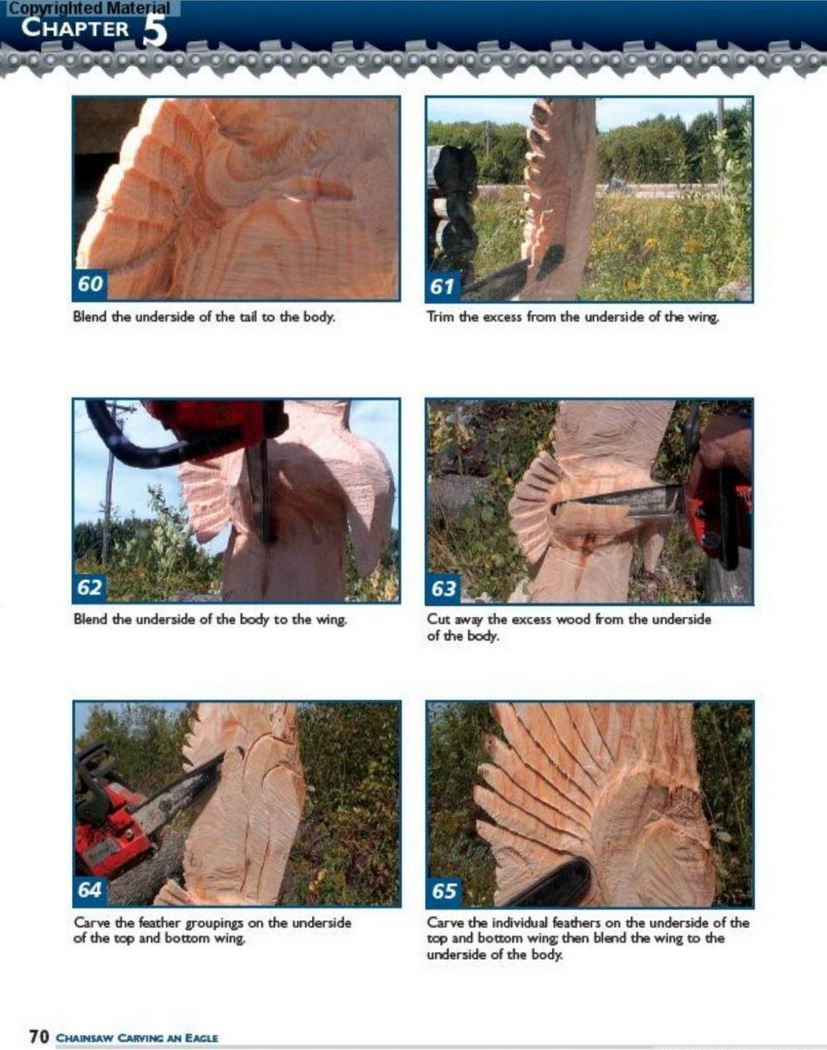 Copyrighted Material
CHAPTER 5

60
Blend the underside of the tail to the body.

61
Trim the excess from the underside of the wing.

62
Blend the underside of the body to the wing.

63
Cut away the excess wood from the underside of the body.

64
Carve the feather groupings on the underside of the top and bottom wing.

65
Carve the individual feathers on the underside of the top and bottom wing; then blend the wing to the underside of the body.

70 CHAINSAW CARVING AN EAGLE