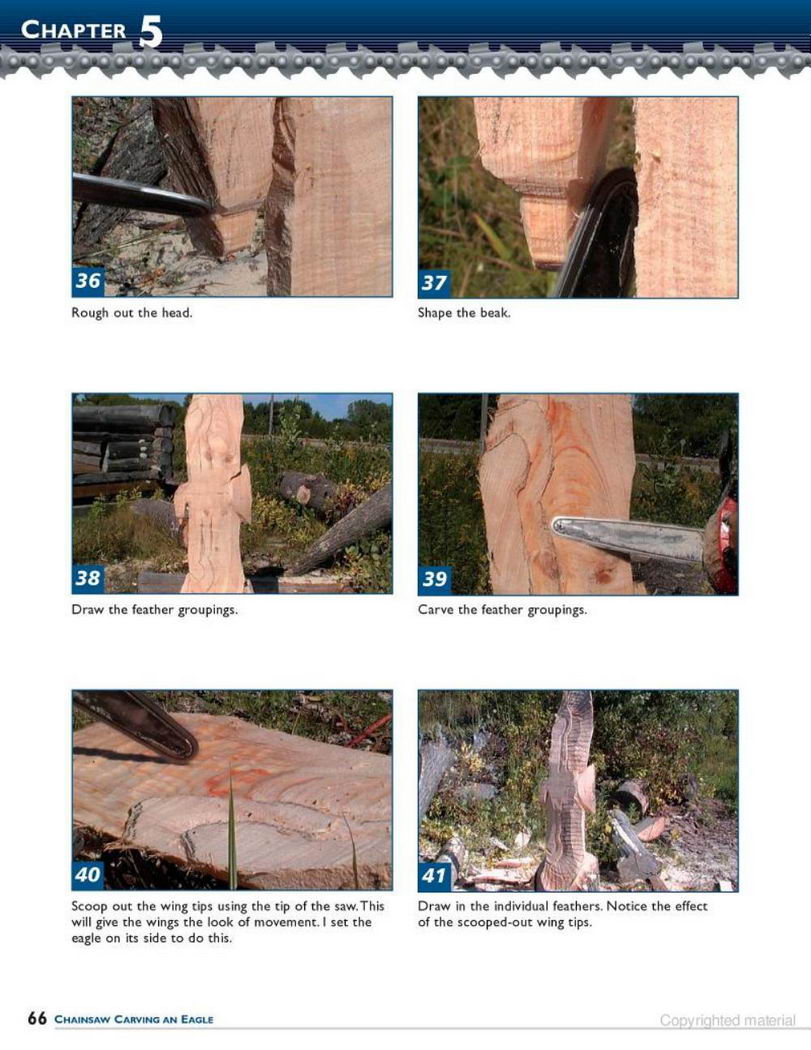 CHAPTER 5

36

Rough out the head.

37

Shape the beak.

38

Draw the feather groupings.

39

Carve the feather groupings.

40

Scoop out the wing tips using the tip of the saw. This will give the wings the look of movement. I set the eagle on its side to do this.

41

Draw in the individual feathers. Notice the effect of the scooped-out wing tips.

66 CHAINSAW CARVING AN EAGLE

Copyrighted material