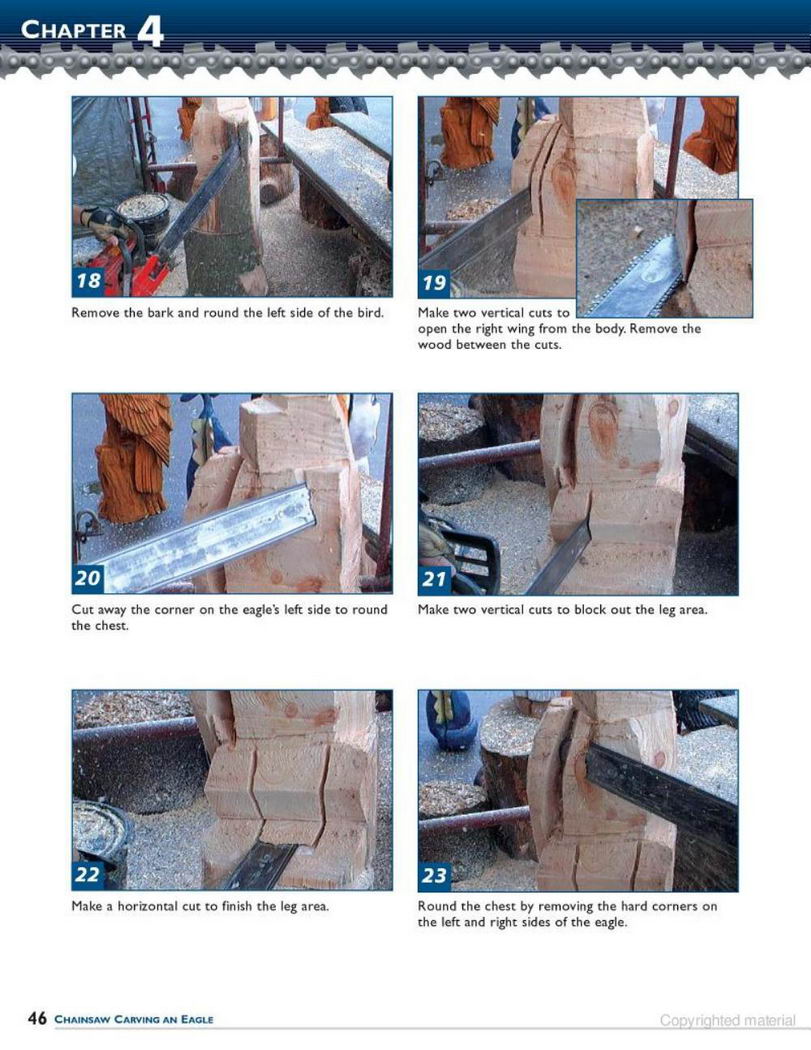 CHAPTER 4

18

Remove the bark and round the left side of the bird.

19

Make two vertical cuts to open the right wing from the body. Remove the wood between the cuts.

20

Cut away the corner on the eagle's left side to round the chest.

21

Make two vertical cuts to block out the leg area.

22

Make a horizontal cut to finish the leg area.

23

Round the chest by removing the hard corners on the left and right sides of the eagle.

46 CHAINSAW CARVING AN EAGLE

Copyrighted material