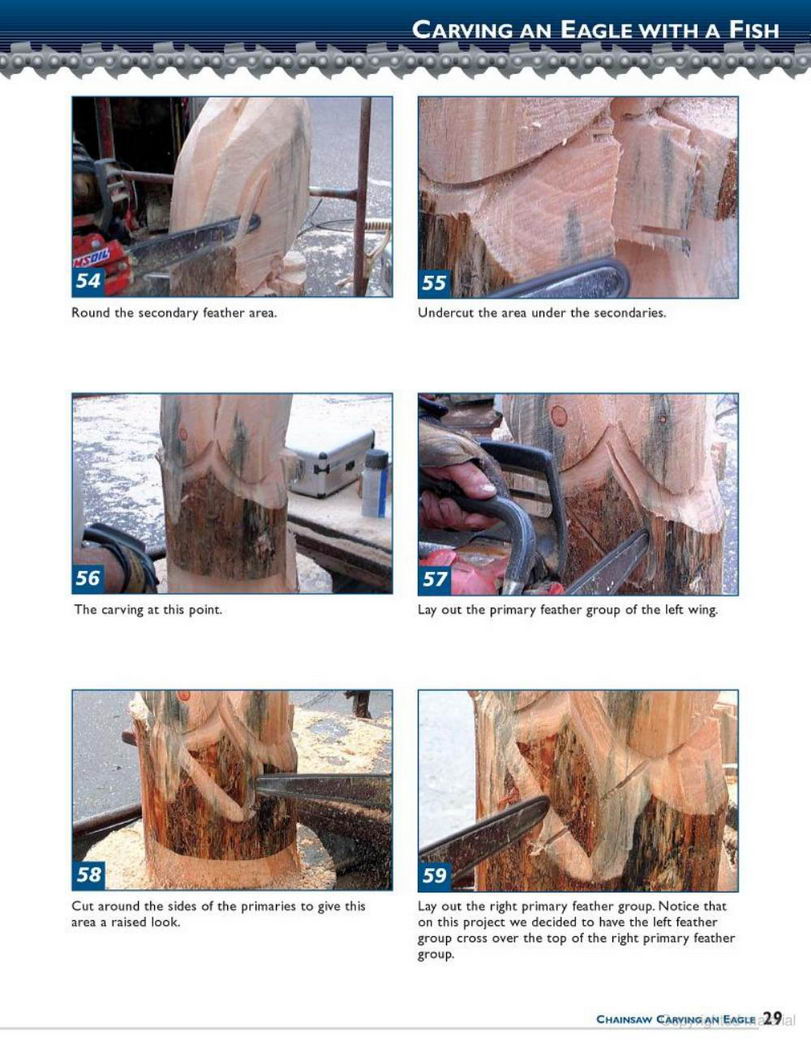 CARVING AN EAGLE WITH A FISH

54

Round the secondary feather area.

55

Undercut the area under the secondaries.

56

The carving at this point.

57

Lay out the primary feather group of the left wing.

58

Cut around the sides of the primaries to give this area a raised look.

59

Lay out the right primary feather group. Notice that on this project we decided to have the left feather group cross over the top of the right primary feather group.

CHAINSAW CARVING AN EAGLE 29