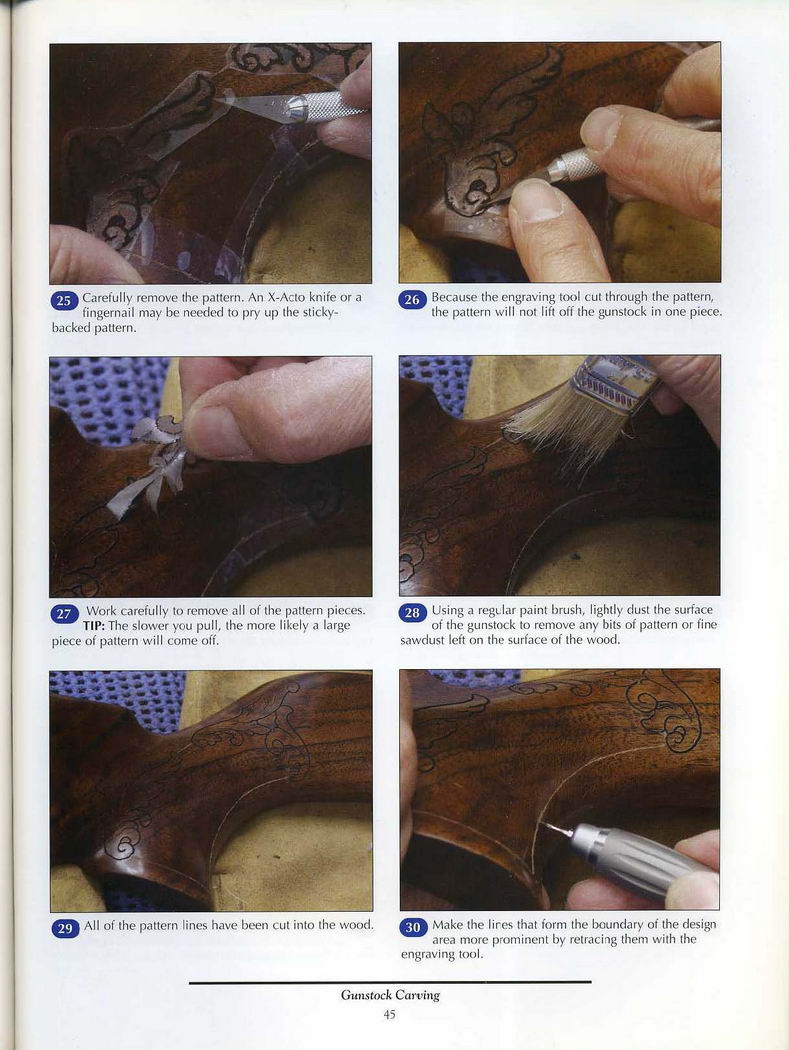 25 Carefully remove the pattern. An X-Acto knife or a fingernail may be needed to pry up the sticky-backed pattern.

26 Because the engraving tool cut through the pattern, the pattern will not lift off the gunstock in one piece.

27 Work carefully to remove all of the pattern pieces. TIP: The slower you pull, the more likely a large piece of pattern will come off.

28 Using a regular paint brush, lightly dust the surface of the gunstock to remove any bits of pattern or fine sawdust left on the surface of the wood.

29 All of the pattern lines have been cut into the wood.

30 Make the lines that form the boundary of the design area more prominent by retracing them with the engraving tool.

Gunstock Carving

45