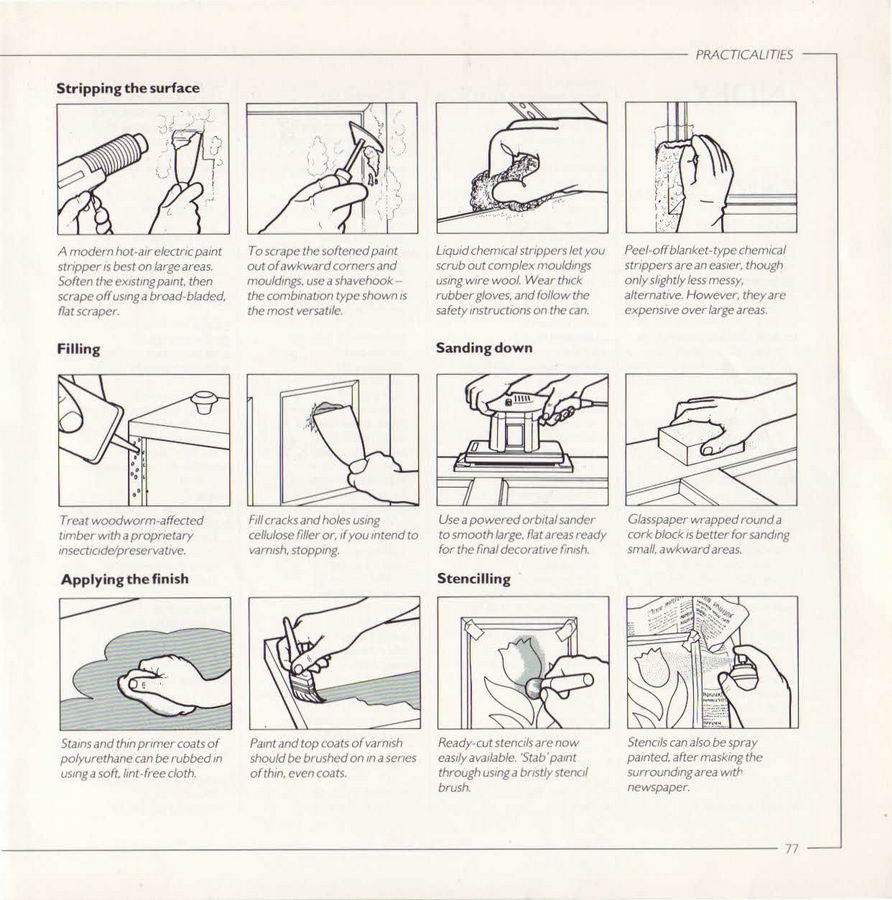 PRACTICALITIES

Stripping the surface

A modern hot-air electric paint stripper is best on large areas. Soften the existing paint, then scrape off using a broad-bladed, flat scraper.

To scrape the softened paint out of awkward corners and mouldings, use a shavehook – the combination type shown is the most versatile.

Liquid chemical strippers let you scrub out complex mouldings using wire wool. Wear thick rubber gloves, and follow the safety instructions on the can.

Peel-off blanket-type chemical strippers are an easier, though only slightly less messy, alternative. However, they are expensive over large areas.

Filling

Treat woodworm-affected timber with a proprietary insecticide/preservative.

Fill cracks and holes using cellulose filler or, if you intend to varnish, stopping.

Sanding down

Use a powered orbital sander to smooth large, flat areas ready for the final decorative finish.

Glasspaper wrapped round a cork block is better for sanding small, awkward areas.

Applying the finish

Stains and thin primer coats of polyurethane can be rubbed in using a soft, lint-free cloth.

Paint and top coats of varnish should be brushed on in a series of thin, even coats.

Stencilling

Ready-cut stencils are now easily available. 'Stab' paint through using a bristly stencil brush.

Stencils can also be spray painted, after masking the surrounding area with newspaper.

77