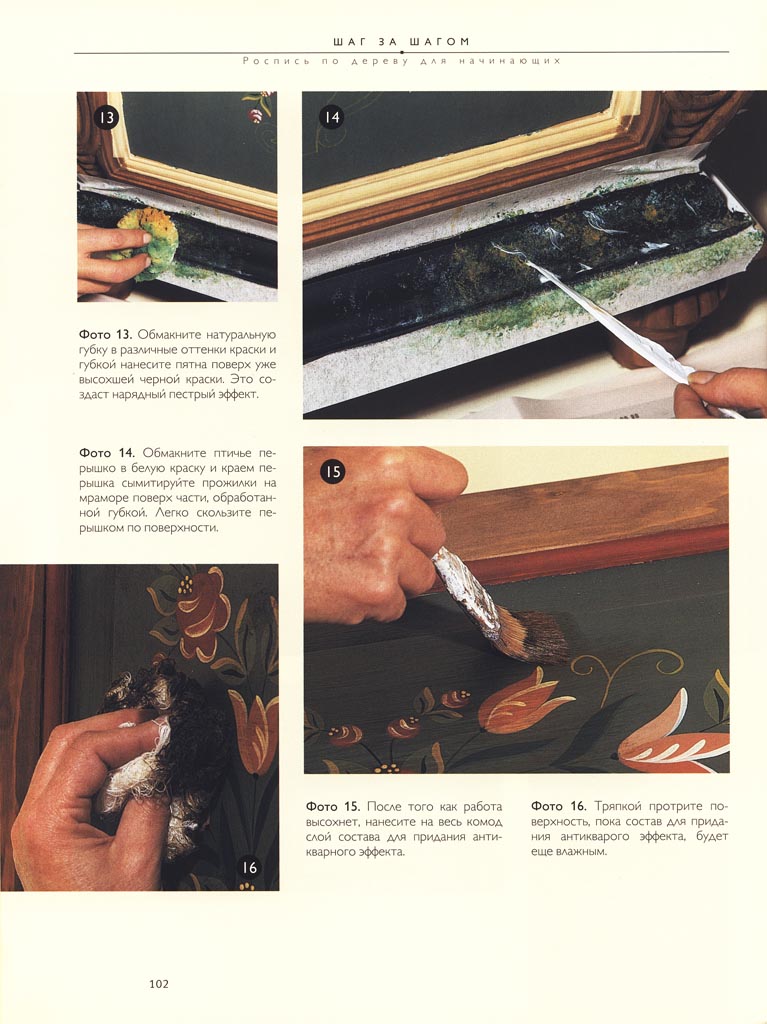 ШАГ ЗА ШАГОМ
Роспись по дереву для начинающих

13

14

Фото 13. Обмакните натуральную губку в различные оттенки краски и губкой нанесите пятна поверх уже высохшей черной краски. Это создаст нарядный пестрый эффект.

Фото 14. Обмакните птичье перышко в белую краску и краем перышка сымитируйте прожилки на мраморе поверх части, обработанной губкой. Легко скользите перышком по поверхности.

15

16

Фото 15. После того как работа высохнет, нанесите на весь комод слой состава для придания антикварного эффекта.

Фото 16. Тряпкой протрите поверхность, пока состав для придания антикварого эффекта, будет еще влажным.

102