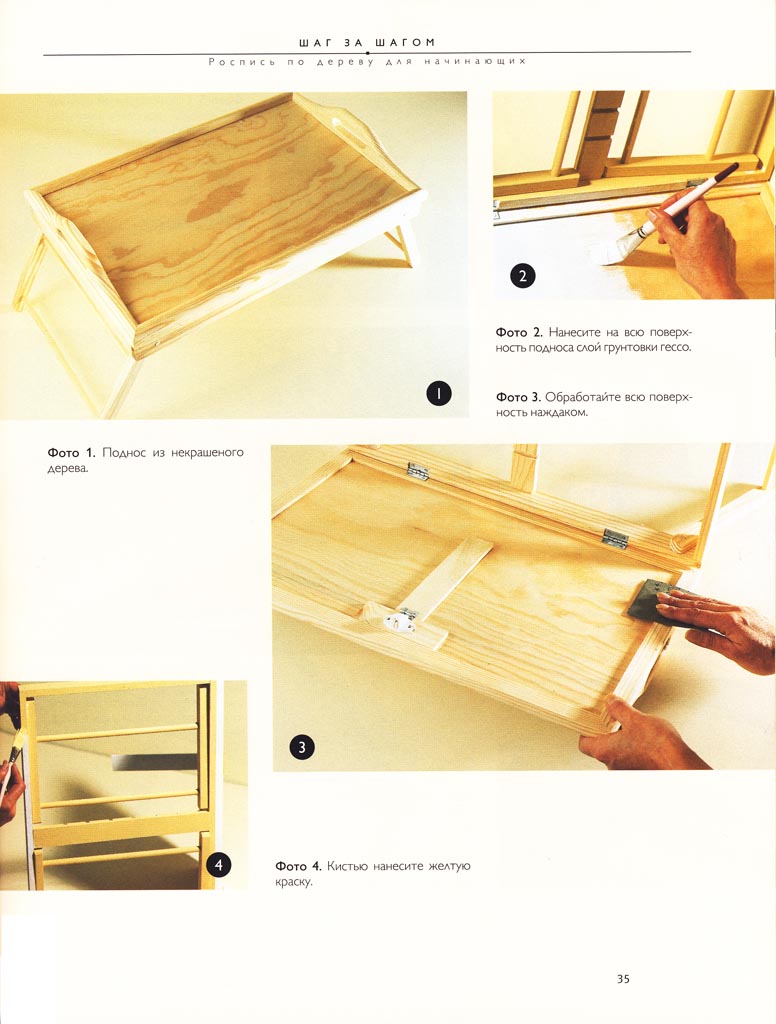 ШАГ ЗА ШАГОМ

Роспись по дереву для начинающих

1

2

Фото 2. Нанесите на всю поверхность подноса слой грунтовки гессо.

Фото 3. Обработайте всю поверхность наждаком.

Фото 1. Поднос из некрашеного дерева.

3

4

Фото 4. Кистью нанесите желтую краску.

35