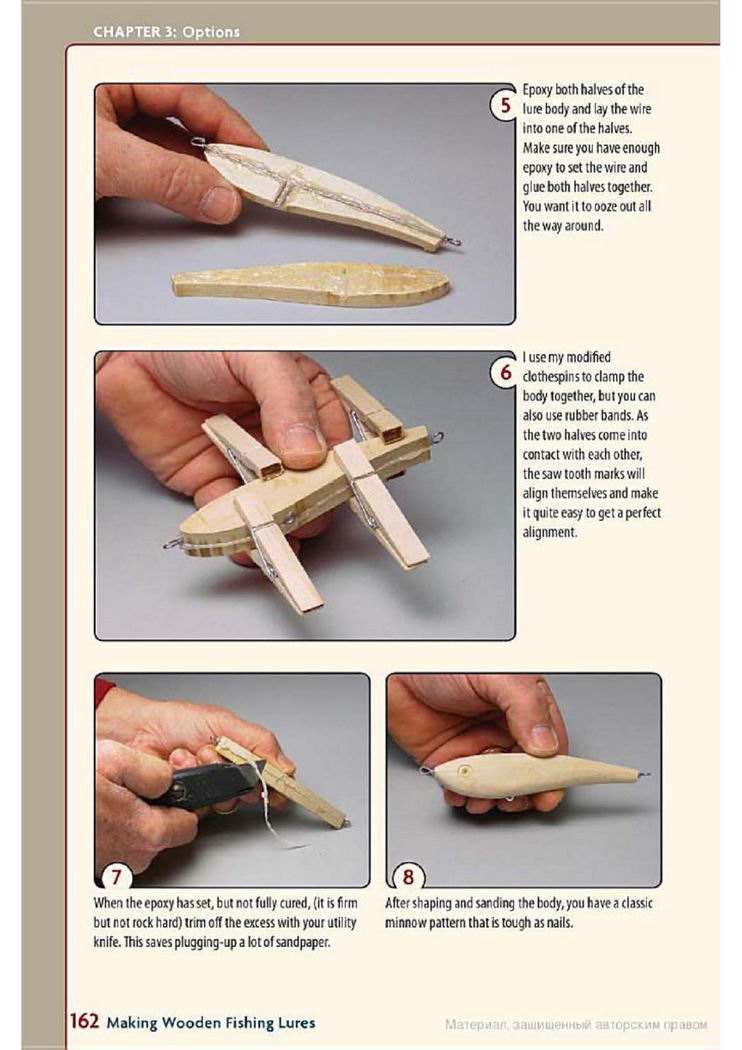 CHAPTER 3: Options

5 Epoxy both halves of the lure body and lay the wire into one of the halves. Make sure you have enough epoxy to set the wire and glue both halves together. You want it to ooze out all the way around.

6 I use my modified clothespins to clamp the body together, but you can also use rubber bands. As the two halves come into contact with each other, the saw tooth marks will align themselves and make it quite easy to get a perfect alignment.

7

When the epoxy has set, but not fully cured, (it is firm but not rock hard) trim off the excess with your utility knife. This saves plugging-up a lot of sandpaper.

8

After shaping and sanding the body, you have a classic minnow pattern that is tough as nails.

162 Making Wooden Fishing Lures

Материал, защищенный авторским правом