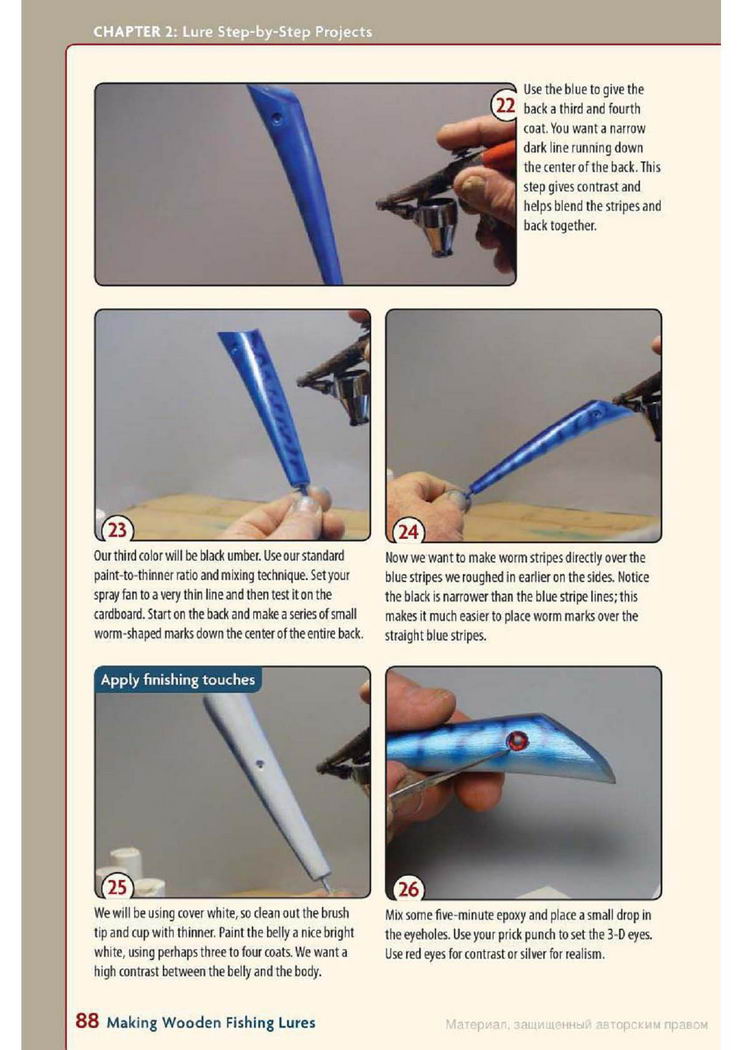 CHAPTER 2: Lure Step-by-Step Projects

22 Use the blue to give the back a third and fourth coat. You want a narrow dark line running down the center of the back. This step gives contrast and helps blend the stripes and back together.

23

Our third color will be black umber. Use our standard paint-to-thinner ratio and mixing technique. Set your spray fan to a very thin line and then test it on the cardboard. Start on the back and make a series of small worm-shaped marks down the center of the entire back.

24

Now we want to make worm stripes directly over the blue stripes we roughed in earlier on the sides. Notice the black is narrower than the blue stripe lines; this makes it much easier to place worm marks over the straight blue stripes.

Apply finishing touches

25

We will be using cover white, so clean out the brush tip and cup with thinner. Paint the belly a nice bright white, using perhaps three to four coats. We want a high contrast between the belly and the body.

26

Mix some five-minute epoxy and place a small drop in the eyeholes. Use your prick punch to set the 3-D eyes. Use red eyes for contrast or silver for realism.

88 Making Wooden Fishing Lures

Материал, защищенный авторским правом