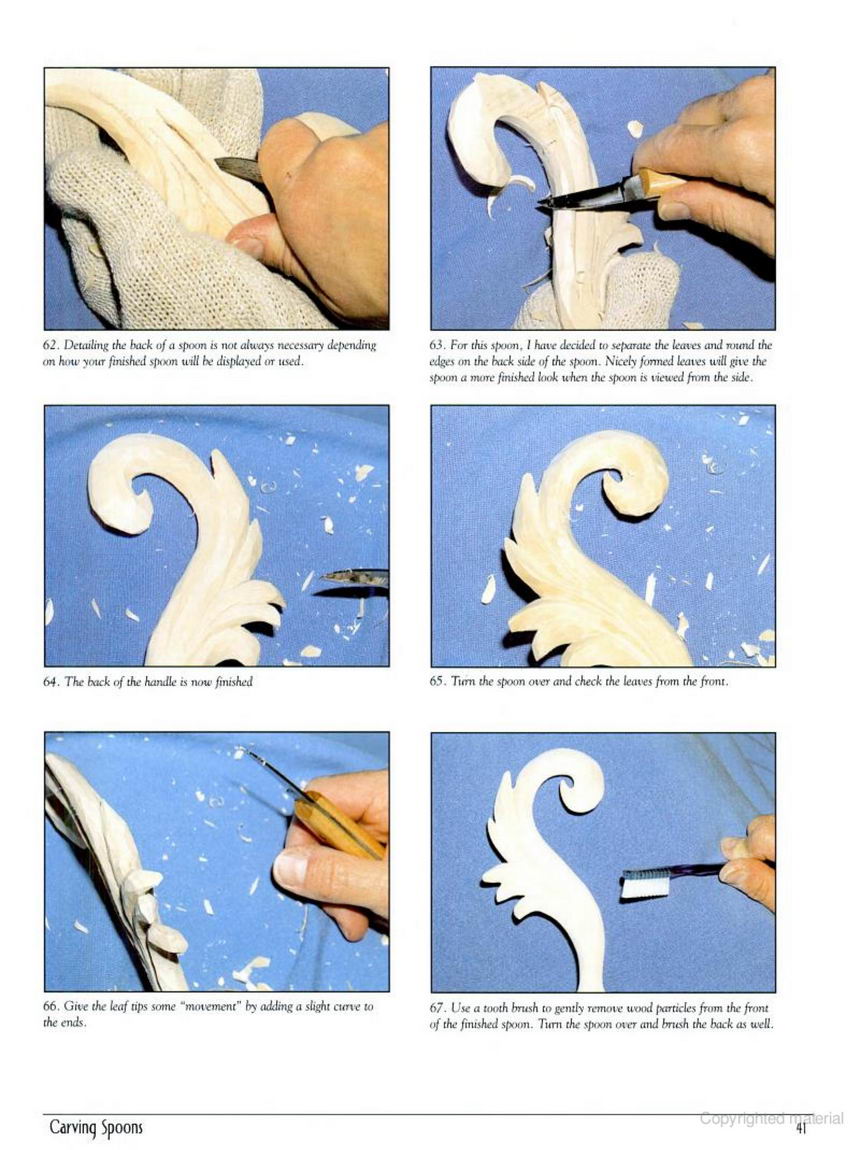 62. Detailing the back of a spoon is not always necessary depending on how your finished spoon will be displayed or used.

63. For this spoon, I have decided to separate the leaves and round the edges on the back side of the spoon. Nicely formed leaves will give the spoon a more finished look when the spoon is viewed from the side.

64. The back of the handle is now finished

65. Turn the spoon over and check the leaves from the front.

66. Give the leaf tips some "movement" by adding a slight curve to the ends.

67. Use a tooth brush to gently remove wood particles from the front of the finished spoon. Turn the spoon over and brush the back as well.

Carving Spoons

Copyrighted material

41