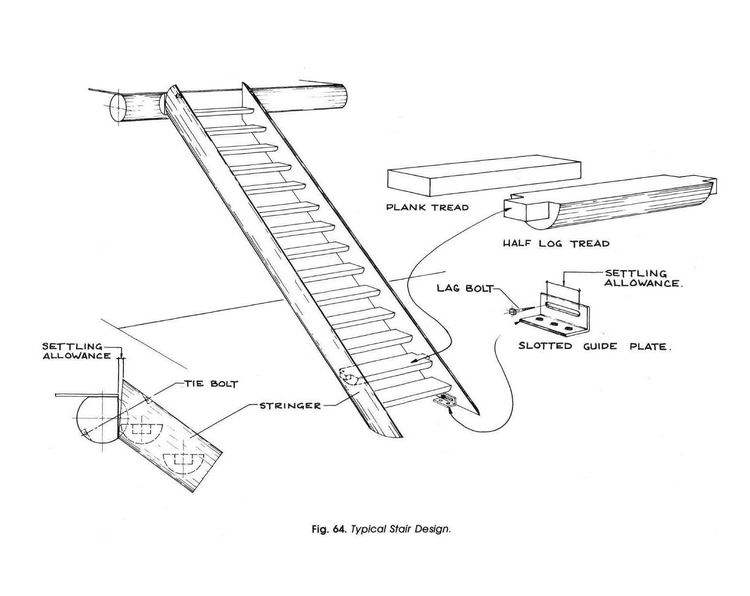 PLANK TREAD

HALF LOG TREAD

LAG BOLT

SETTLING ALLOWANCE.

SLOTTED GUIDE PLATE.

SETTLING ALLOWANCE

TIE BOLT

STRINGER

Fig. 64. Typical Stair Design.