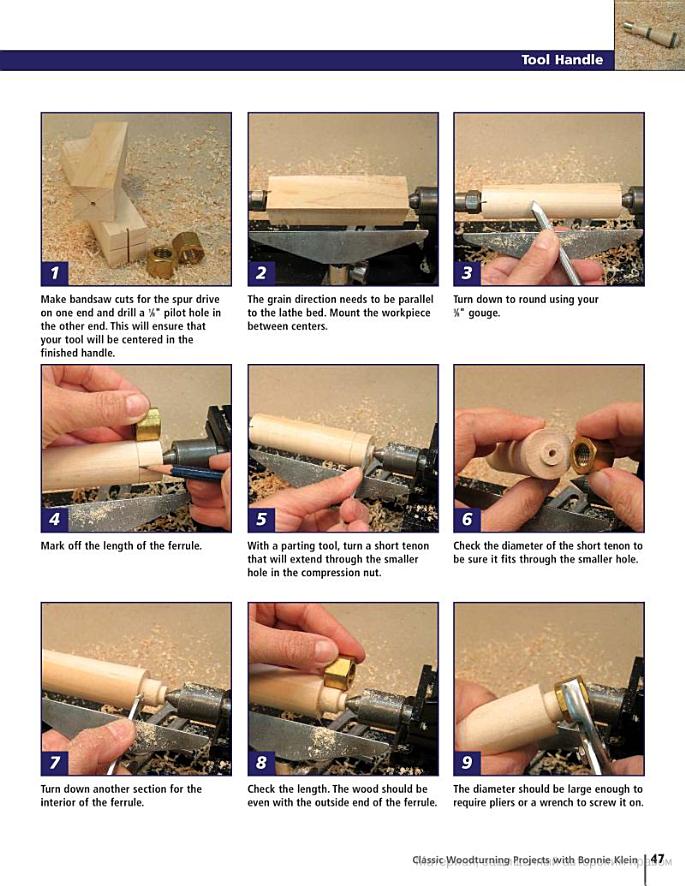 Tool Handle

1

Make bandsaw cuts for the spur drive on one end and drill a ⅛" pilot hole in the other end. This will ensure that your tool will be centered in the finished handle.

2

The grain direction needs to be parallel to the lathe bed. Mount the workpiece between centers.

3

Turn down to round using your ⅜" gouge.

4

Mark off the length of the ferrule.

5

With a parting tool, turn a short tenon that will extend through the smaller hole in the compression nut.

6

Check the diameter of the short tenon to be sure it fits through the smaller hole.

7

Turn down another section for the interior of the ferrule.

8

Check the length. The wood should be even with the outside end of the ferrule.

9

The diameter should be large enough to require pliers or a wrench to screw it on.

Classic Woodturning Projects with Bonnie Klein | 47