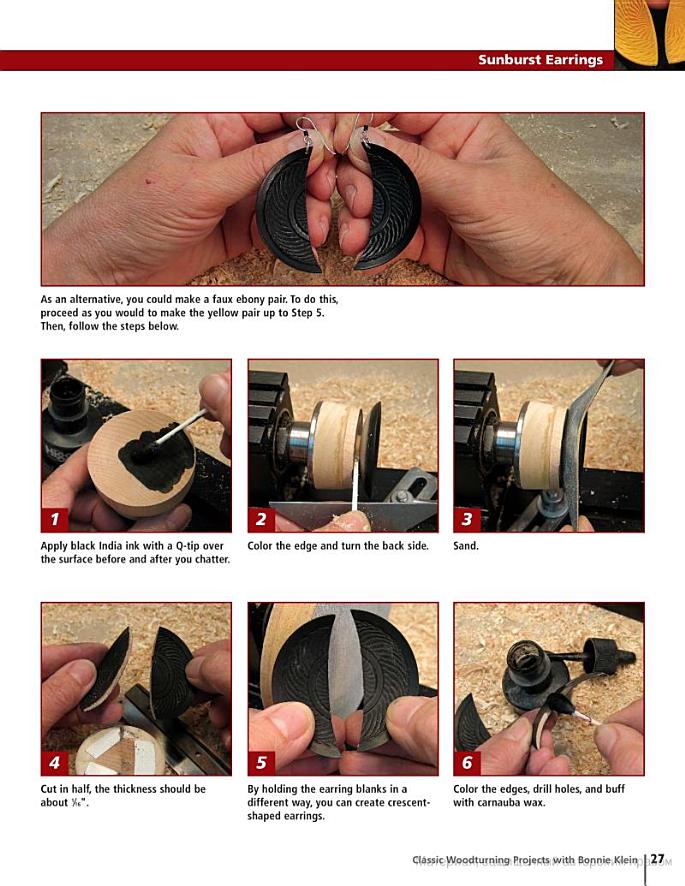 Sunburst Earrings

As an alternative, you could make a faux ebony pair. To do this, proceed as you would to make the yellow pair up to Step 5. Then, follow the steps below.

1

Apply black India ink with a Q-tip over the surface before and after you chatter.

2

Color the edge and turn the back side.

3

Sand.

4

Cut in half, the thickness should be about $\frac{1}{16}$".

5

By holding the earring blanks in a different way, you can create crescent-shaped earrings.

6

Color the edges, drill holes, and buff with carnauba wax.

Classic Woodturning Projects with Bonnie Klein | 27