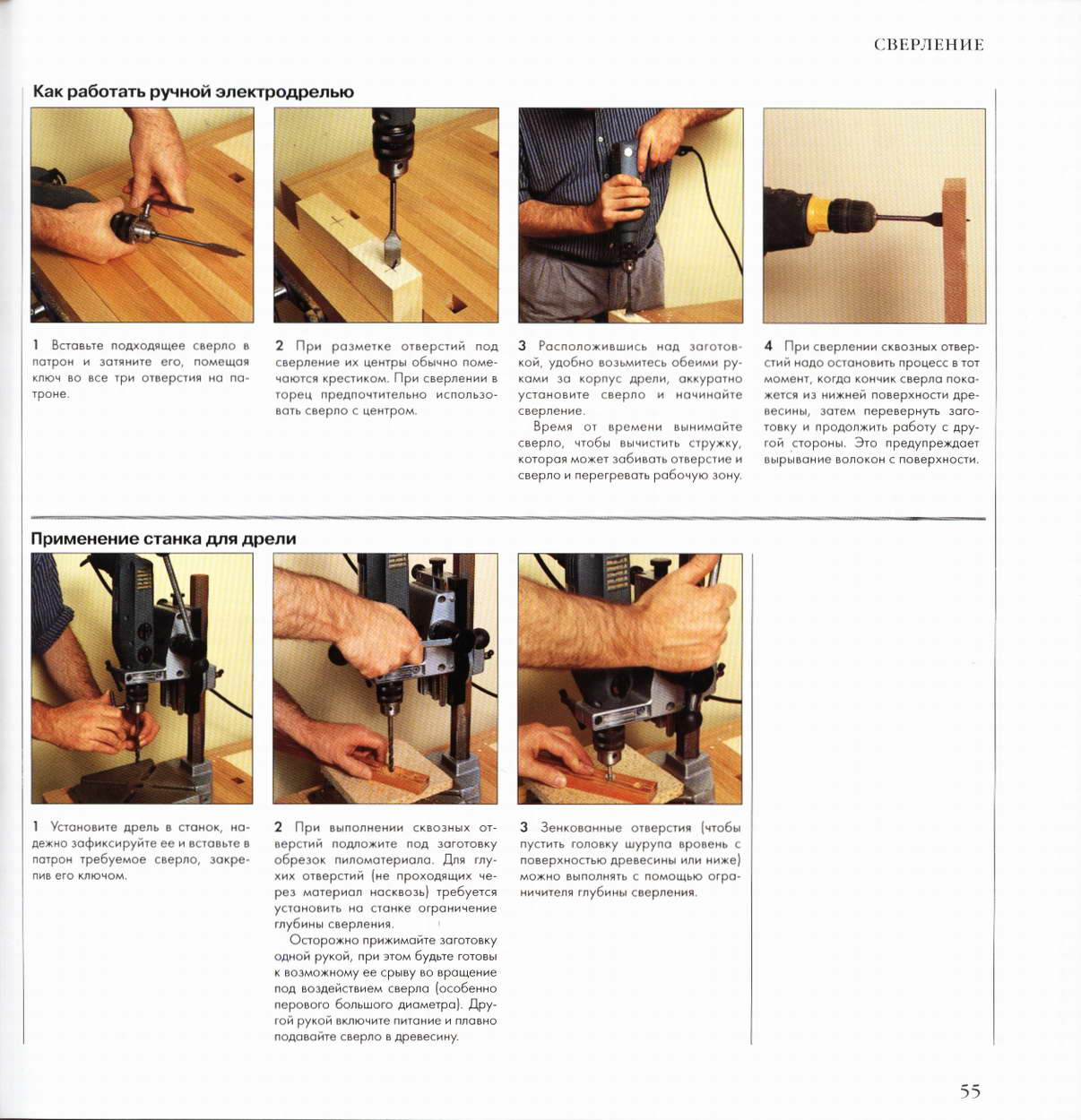 СВЕРЛЕНИЕ

Как работать ручной электродрелью

1 Вставьте подходящее сверло в патрон и затяните его, помещая ключ во все три отверстия на патроне.

2 При разметке отверстий под сверление их центры обычно помечаются крестиком. При сверлении в торец предпочтительно использовать сверло с центром.

3 Расположившись над заготовкой, удобно возьмитесь обеими руками за корпус дрели, аккуратно установите сверло и начинайте сверление.

Время от времени вынимайте сверло, чтобы вычистить стружку, которая может забивать отверстие и сверло и перегревать рабочую зону.

4 При сверлении сквозных отверстий надо остановить процесс в тот момент, когда кончик сверла покажется из нижней поверхности древесины, затем перевернуть заготовку и продолжить работу с другой стороны. Это предупреждает вырывание волокон с поверхности.

Применение станка для дрели

1 Установите дрель в станок, надежно зафиксируйте ее и вставьте в патрон требуемое сверло, закрепив его ключом.

2 При выполнении сквозных отверстий подложите под заготовку обрезок пиломатериала. Для глухих отверстий (не проходящих через материал насквозь) требуется установить на станке ограничение глубины сверления.

Осторожно прижимайте заготовку одной рукой, при этом будьте готовы к возможному ее срыву во вращение под воздействием сверла (особенно перового большого диаметра). Другой рукой включите питание и плавно подавайте сверло в древесину.

3 Зенкованные отверстия (чтобы пустить головку шурупа вровень с поверхностью древесины или ниже) можно выполнять с помощью ограничителя глубины сверления.

55