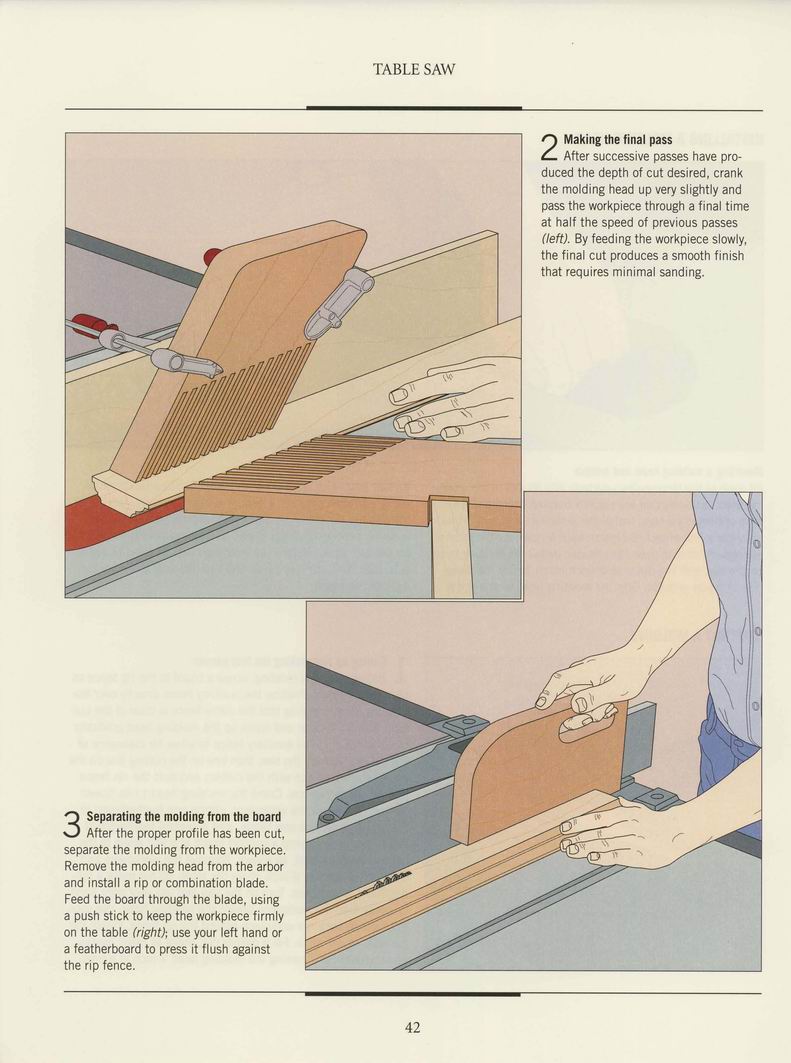 TABLE SAW

2 Making the final pass
After successive passes have produced the depth of cut desired, crank the molding head up very slightly and pass the workpiece through a final time at half the speed of previous passes (left). By feeding the workpiece slowly, the final cut produces a smooth finish that requires minimal sanding.

3 Separating the molding from the board
After the proper profile has been cut, separate the molding from the workpiece. Remove the molding head from the arbor and install a rip or combination blade. Feed the board through the blade, using a push stick to keep the workpiece firmly on the table (right); use your left hand or a featherboard to press it flush against the rip fence.

42