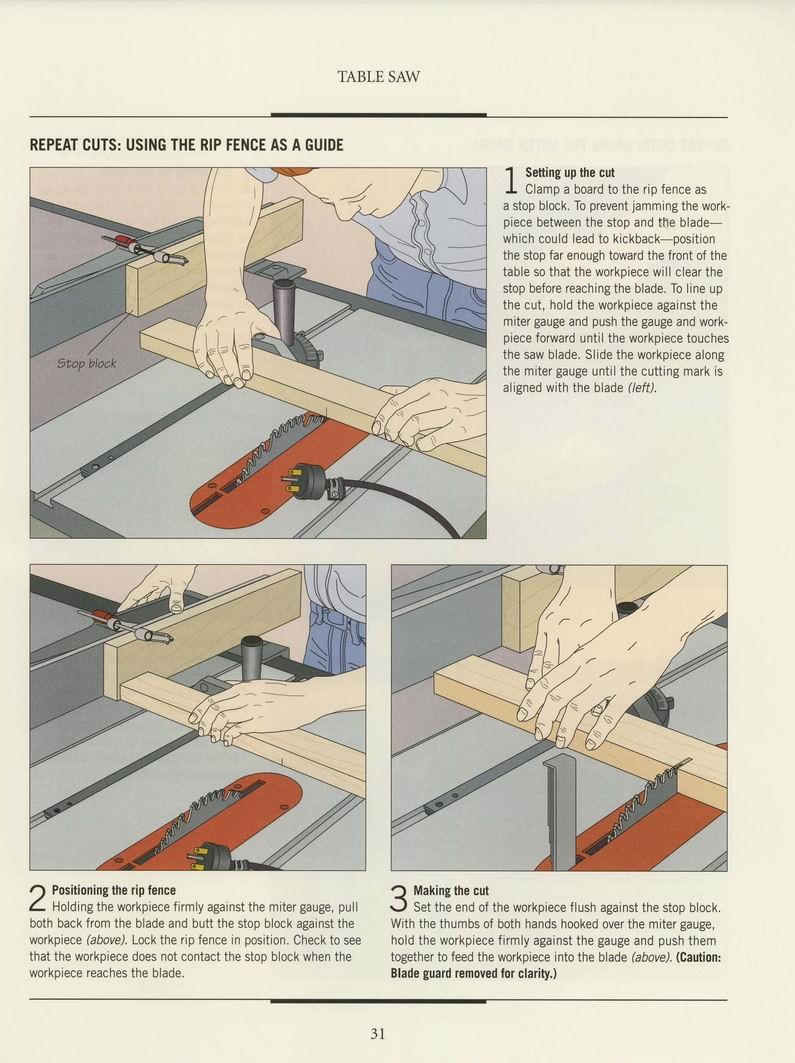 TABLE SAW

REPEAT CUTS: USING THE RIP FENCE AS A GUIDE

Stop block

1 Setting up the cut
Clamp a board to the rip fence as a stop block. To prevent jamming the workpiece between the stop and the blade—which could lead to kickback—position the stop far enough toward the front of the table so that the workpiece will clear the stop before reaching the blade. To line up the cut, hold the workpiece against the miter gauge and push the gauge and workpiece forward until the workpiece touches the saw blade. Slide the workpiece along the miter gauge until the cutting mark is aligned with the blade (left).

2 Positioning the rip fence
Holding the workpiece firmly against the miter gauge, pull both back from the blade and butt the stop block against the workpiece (above). Lock the rip fence in position. Check to see that the workpiece does not contact the stop block when the workpiece reaches the blade.

3 Making the cut
Set the end of the workpiece flush against the stop block. With the thumbs of both hands hooked over the miter gauge, hold the workpiece firmly against the gauge and push them together to feed the workpiece into the blade (above). (Caution: Blade guard removed for clarity.)

31