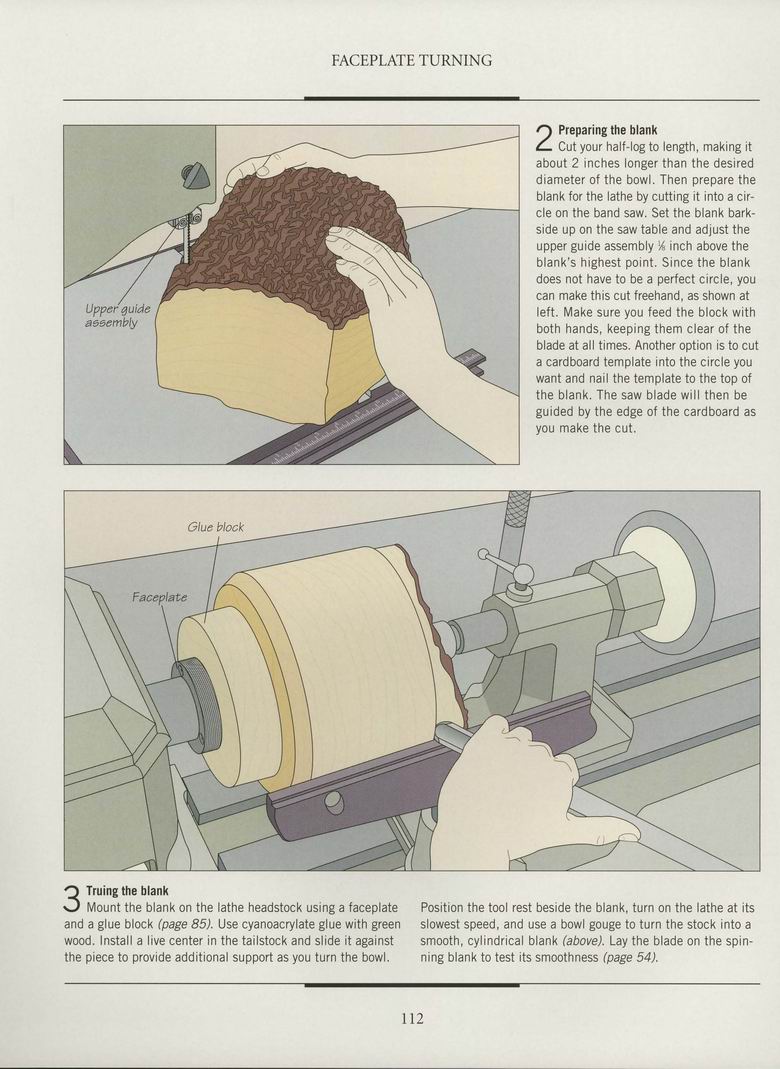 FACEPLATE TURNING

Upper guide assembly

2 Preparing the blank
Cut your half-log to length, making it about 2 inches longer than the desired diameter of the bowl. Then prepare the blank for the lathe by cutting it into a circle on the band saw. Set the blank bark-side up on the saw table and adjust the upper guide assembly $\frac{1}{8}$ inch above the blank's highest point. Since the blank does not have to be a perfect circle, you can make this cut freehand, as shown at left. Make sure you feed the block with both hands, keeping them clear of the blade at all times. Another option is to cut a cardboard template into the circle you want and nail the template to the top of the blank. The saw blade will then be guided by the edge of the cardboard as you make the cut.

Glue block

Faceplate

3 Truing the blank
Mount the blank on the lathe headstock using a faceplate and a glue block (page 85). Use cyanoacrylate glue with green wood. Install a live center in the tailstock and slide it against the piece to provide additional support as you turn the bowl.

Position the tool rest beside the blank, turn on the lathe at its slowest speed, and use a bowl gouge to turn the stock into a smooth, cylindrical blank (above). Lay the blade on the spinning blank to test its smoothness (page 54).

112